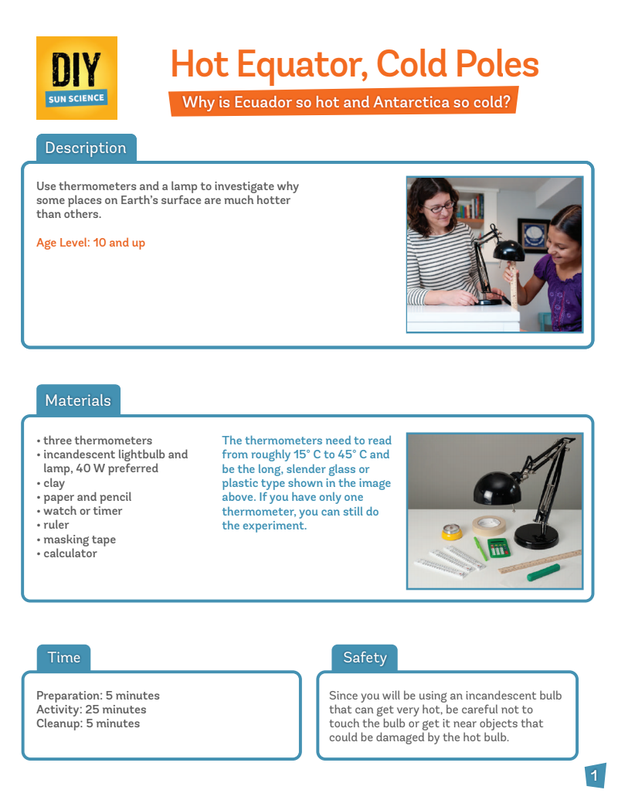 DIY
SUN SCIENCE

Hot Equator, Cold Poles

Why is Ecuador so hot and Antarctica so cold?

Description

Use thermometers and a lamp to investigate why some places on Earth's surface are much hotter than others.

Age Level: 10 and up

Materials

• three thermometers
• incandescent lightbulb and lamp, 40 W preferred
• clay
• paper and pencil
• watch or timer
• ruler
• masking tape
• calculator

The thermometers need to read from roughly 15° C to 45° C and be the long, slender glass or plastic type shown in the image above. If you have only one thermometer, you can still do the experiment.

Time

Preparation: 5 minutes
Activity: 25 minutes
Cleanup: 5 minutes

Safety

Since you will be using an incandescent bulb that can get very hot, be careful not to touch the bulb or get it near objects that could be damaged by the hot bulb.

1