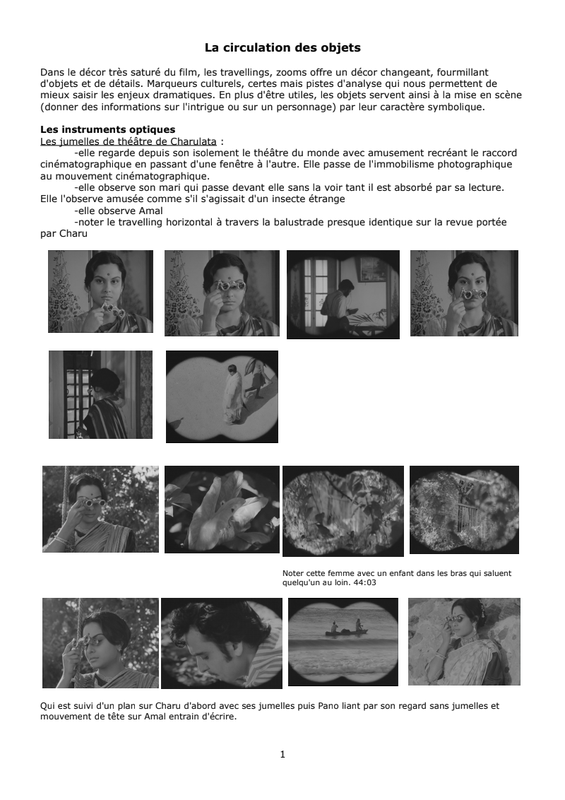 La circulation des objets

Dans le décor très saturé du film, les travellings, zooms offre un décor changeant, fourmillant d'objets et de détails. Marqueurs culturels, certes mais pistes d'analyse qui nous permettent de mieux saisir les enjeux dramatiques. En plus d'être utiles, les objets servent ainsi à la mise en scène (donner des informations sur l'intrigue ou sur un personnage) par leur caractère symbolique.

Les instruments optiques
Les jumelles de théâtre de Charulata :
-elle regarde depuis son isolement le théâtre du monde avec amusement recréant le raccord cinématographique en passant d'une fenêtre à l'autre. Elle passe de l'immobilisme photographique au mouvement cinématographique.
-elle observe son mari qui passe devant elle sans la voir tant il est absorbé par sa lecture. Elle l'observe amusée comme s'il s'agissait d'un insecte étrange
-elle observe Amal
-noter le travelling horizontal à travers la balustrade presque identique sur la revue portée par Charu

Noter cette femme avec un enfant dans les bras qui saluent quelqu'un au loin. 44:03

Qui est suivi d'un plan sur Charu d'abord avec ses jumelles puis Pano liant par son regard sans jumelles et mouvement de tête sur Amal entrain d'écrire.

1