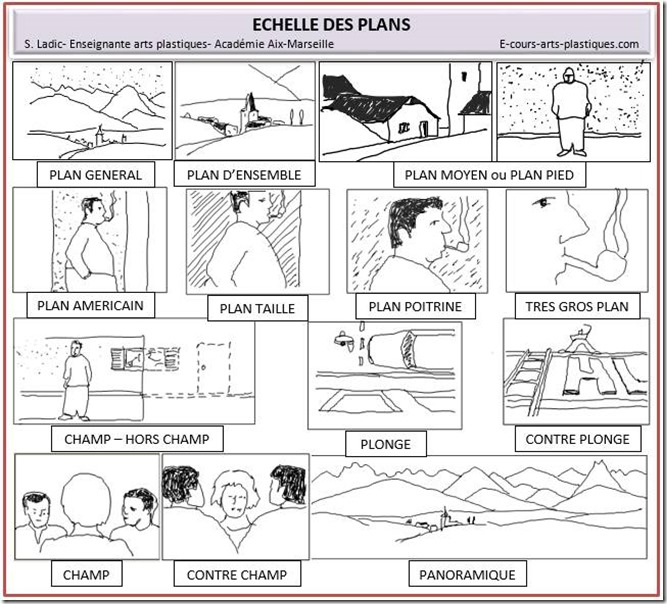 ECHELLE DES PLANS

S. Ladic- Enseignante arts plastiques- Académie Aix-Marseille

E-cours-arts-plastiques.com

PLAN GENERAL

PLAN D'ENSEMBLE

PLAN MOYEN ou PLAN PIED

PLAN AMERICAIN

PLAN TAILLE

PLAN POITRINE

TRES GROS PLAN

CHAMP – HORS CHAMP

PLONGE

CONTRE PLONGE

CHAMP

CONTRE CHAMP

PANORAMIQUE