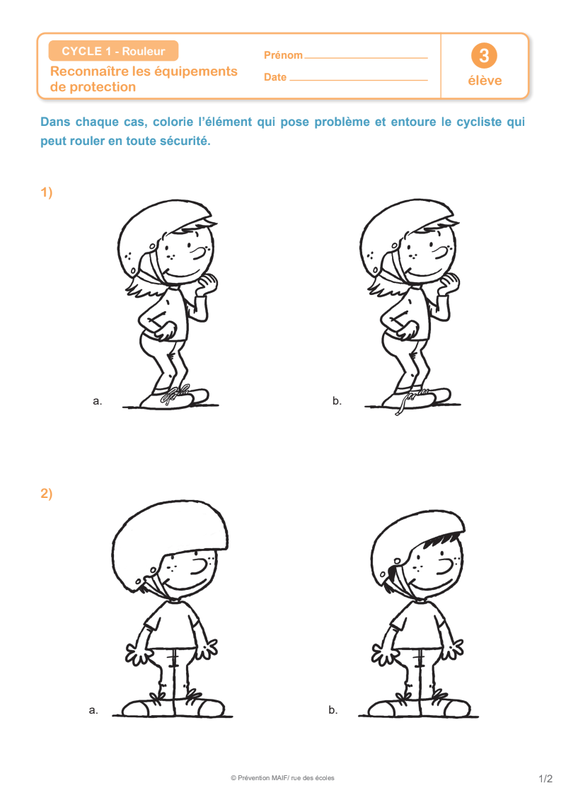 CYCLE 1 - Rouleur

Reconnaître les équipements de protection

Prénom

Date

3

élève

Dans chaque cas, colorie l'élément qui pose problème et entoure le cycliste qui peut rouler en toute sécurité.

1)

a.

b.

2)

a.

b.

© Prévention MAIF/ rue des écoles

1/2