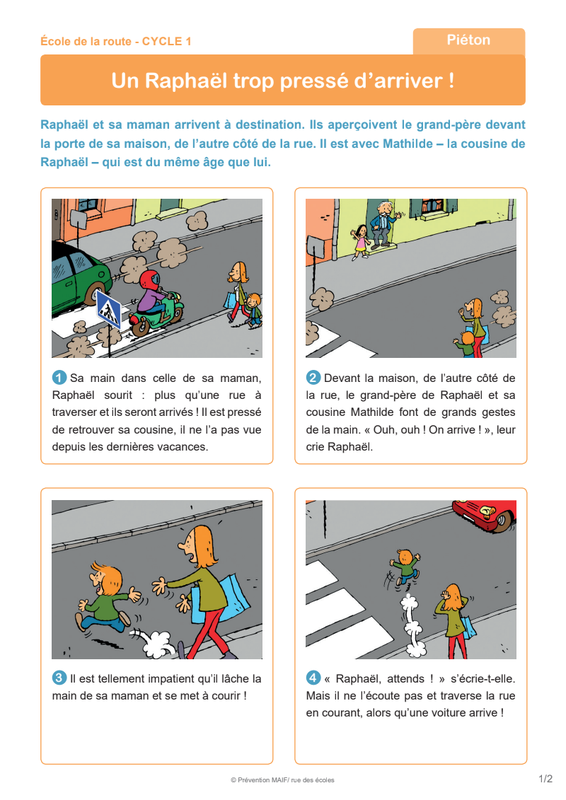 École de la route - CYCLE 1

Piéton

Un Raphaël trop pressé d'arriver !

Raphaël et sa maman arrivent à destination. Ils aperçoivent le grand-père devant la porte de sa maison, de l'autre côté de la rue. Il est avec Mathilde – la cousine de Raphaël – qui est du même âge que lui.

1 Sa main dans celle de sa maman, Raphaël sourit : plus qu'une rue à traverser et ils seront arrivés ! Il est pressé de retrouver sa cousine, il ne l'a pas vue depuis les dernières vacances.

2 Devant la maison, de l'autre côté de la rue, le grand-père de Raphaël et sa cousine Mathilde font de grands gestes de la main. « Ouh, ouh ! On arrive ! », leur crie Raphaël.

3 Il est tellement impatient qu'il lâche la main de sa maman et se met à courir !

4 « Raphaël, attends ! » s'écrie-t-elle. Mais il ne l'écoute pas et traverse la rue en courant, alors qu'une voiture arrive !

© Prévention MAIF/ rue des écoles

1/2