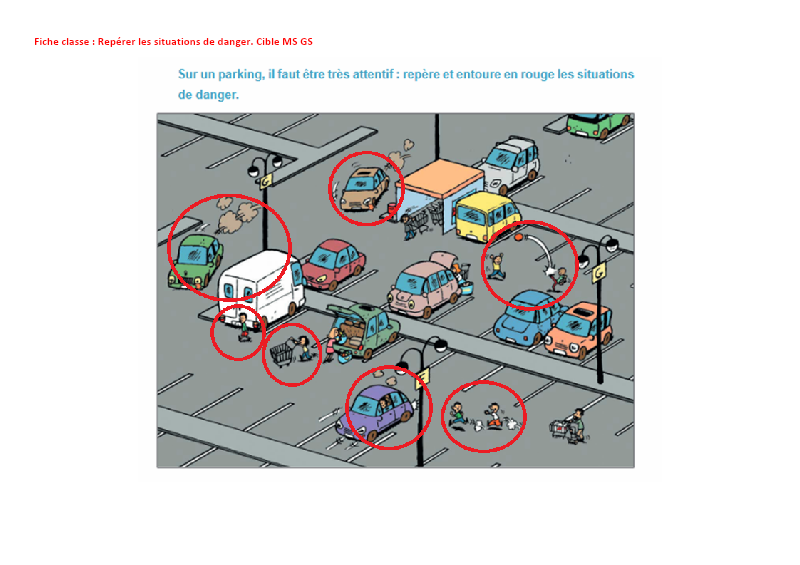 Fiche classe : Repérer les situations de danger. Cible MS GS

Sur un parking, il faut être très attentif : repère et entoure en rouge les situations de danger.