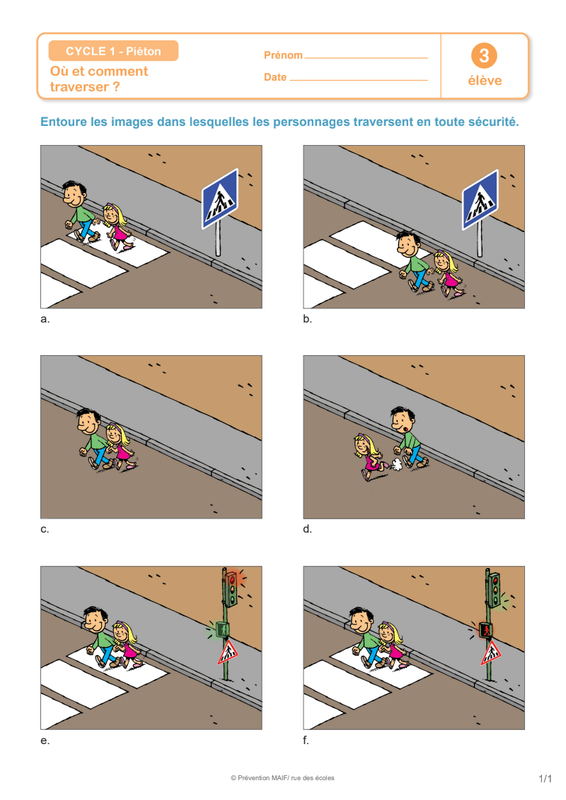 CYCLE 1 - Piéton
Où et comment traverser ?

Prénom
Date

3
élève

Entoure les images dans lesquelles les personnages traversent en toute sécurité.

a.

b.

c.

d.

e.

f.

© Prévention MAIF/ rue des écoles

1/1