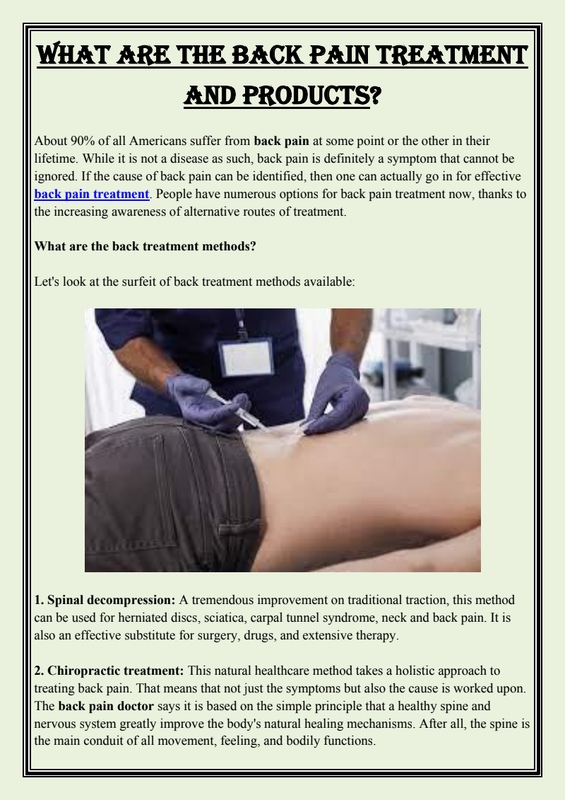 WHAT ARE THE BACK PAIN TREATMENT AND PRODUCTS?

About 90% of all Americans suffer from back pain at some point or the other in their lifetime. While it is not a disease as such, back pain is definitely a symptom that cannot be ignored. If the cause of back pain can be identified, then one can actually go in for effective back pain treatment. People have numerous options for back pain treatment now, thanks to the increasing awareness of alternative routes of treatment.

What are the back treatment methods?

Let's look at the surfeit of back treatment methods available:

1. Spinal decompression: A tremendous improvement on traditional traction, this method can be used for herniated discs, sciatica, carpal tunnel syndrome, neck and back pain. It is also an effective substitute for surgery, drugs, and extensive therapy.

2. Chiropractic treatment: This natural healthcare method takes a holistic approach to treating back pain. That means that not just the symptoms but also the cause is worked upon. The back pain doctor says it is based on the simple principle that a healthy spine and nervous system greatly improve the body's natural healing mechanisms. After all, the spine is the main conduit of all movement, feeling, and bodily functions.