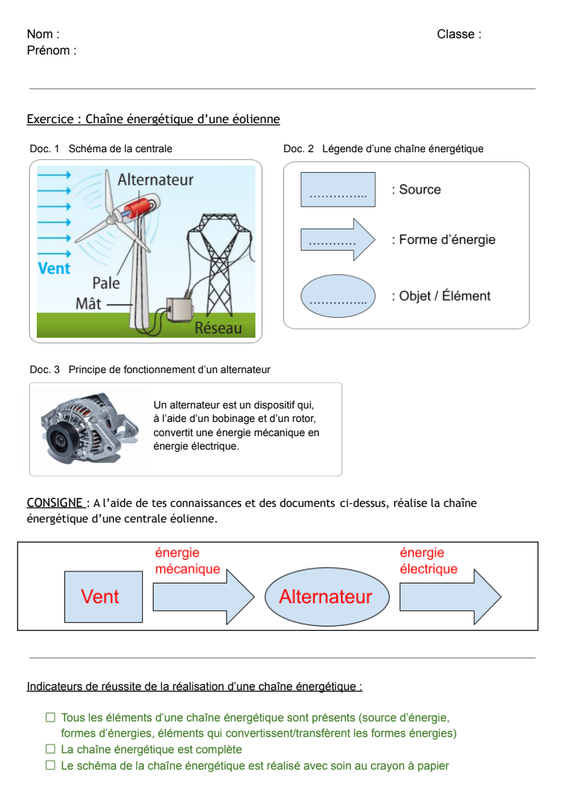 Nom :

Classe :

Prénom :

Exercice : Chaîne énergétique d'une éolienne

Doc. 1 Schéma de la centrale

Alternateur

Vent

Pale

Mât

Réseau

Doc. 2 Légende d'une chaîne énergétique

…………… : Source

………… : Forme d'énergie

…………… : Objet / Élément

Doc. 3 Principe de fonctionnement d'un alternateur

Un alternateur est un dispositif qui, à l'aide d'un bobinage et d'un rotor, convertit une énergie mécanique en énergie électrique.

CONSIGNE : A l'aide de tes connaissances et des documents ci-dessus, réalise la chaîne énergétique d'une centrale éolienne.

Vent

énergie mécanique

Alternateur

énergie électrique

Indicateurs de réussite de la réalisation d'une chaîne énergétique :

☐ Tous les éléments d'une chaîne énergétique sont présents (source d'énergie, formes d'énergies, éléments qui convertissent/transfèrent les formes énergies)
☐ La chaîne énergétique est complète
☐ Le schéma de la chaîne énergétique est réalisé avec soin au crayon à papier