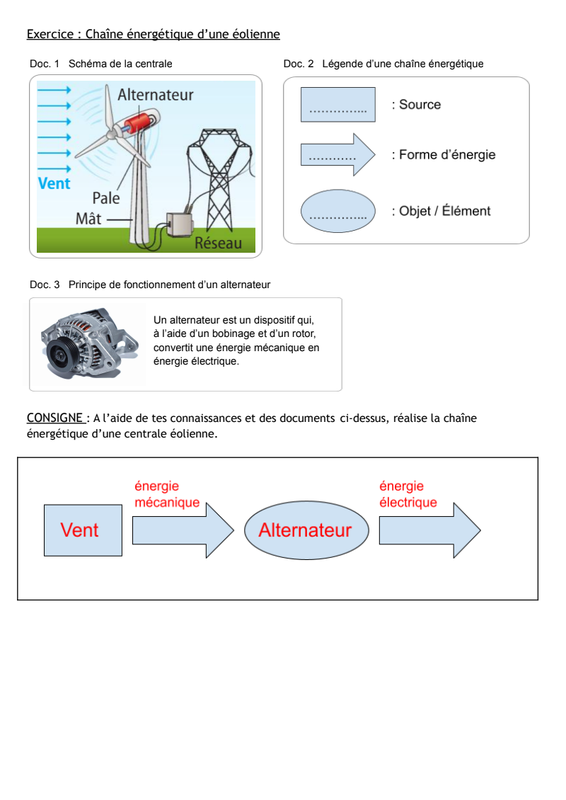 Exercice : Chaîne énergétique d'une éolienne

Doc. 1 Schéma de la centrale

Alternateur

Vent

Pale

Mât

Réseau

Doc. 2 Légende d'une chaîne énergétique

…………… : Source

………… : Forme d'énergie

…………… : Objet / Élément

Doc. 3 Principe de fonctionnement d'un alternateur

Un alternateur est un dispositif qui, à l'aide d'un bobinage et d'un rotor, convertit une énergie mécanique en énergie électrique.

CONSIGNE : A l'aide de tes connaissances et des documents ci-dessus, réalise la chaîne énergétique d'une centrale éolienne.

Vent

énergie mécanique

Alternateur

énergie électrique