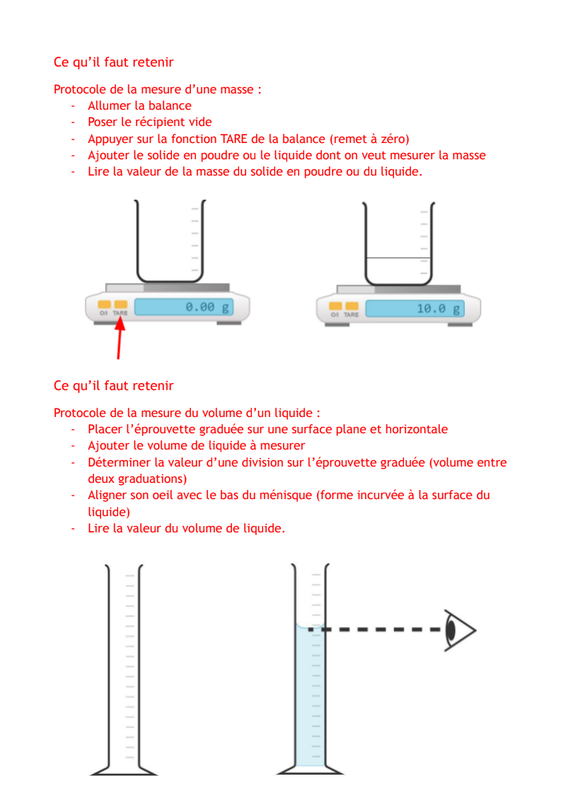 Ce qu'il faut retenir

Protocole de la mesure d'une masse :
- Allumer la balance
- Poser le récipient vide
- Appuyer sur la fonction TARE de la balance (remet à zéro)
- Ajouter le solide en poudre ou le liquide dont on veut mesurer la masse
- Lire la valeur de la masse du solide en poudre ou du liquide.

O/I TARE 0.00 g

O/I TARE 10.0 g

Ce qu'il faut retenir

Protocole de la mesure du volume d'un liquide :
- Placer l'éprouvette graduée sur une surface plane et horizontale
- Ajouter le volume de liquide à mesurer
- Déterminer la valeur d'une division sur l'éprouvette graduée (volume entre deux graduations)
- Aligner son oeil avec le bas du ménisque (forme incurvée à la surface du liquide)
- Lire la valeur du volume de liquide.