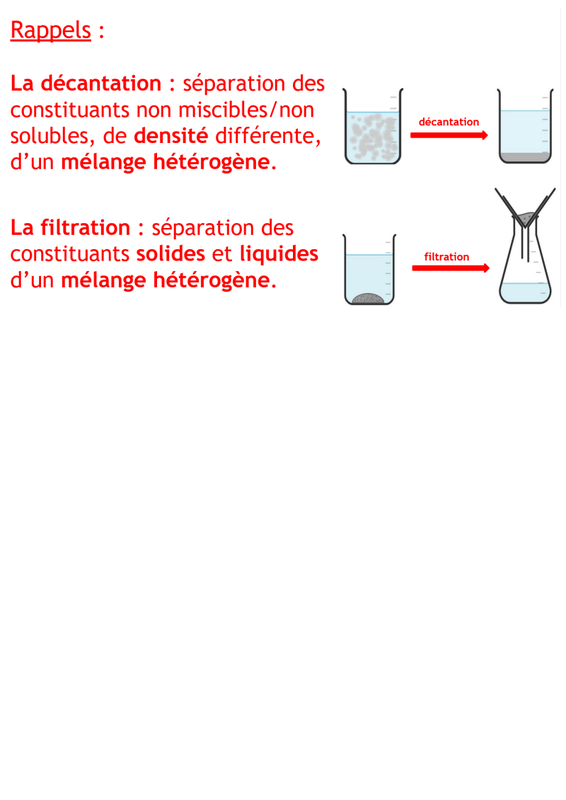 Rappels :

La décantation : séparation des constituants non miscibles/non solubles, de densité différente, d'un mélange hétérogène.

décantation

La filtration : séparation des constituants solides et liquides d'un mélange hétérogène.

filtration