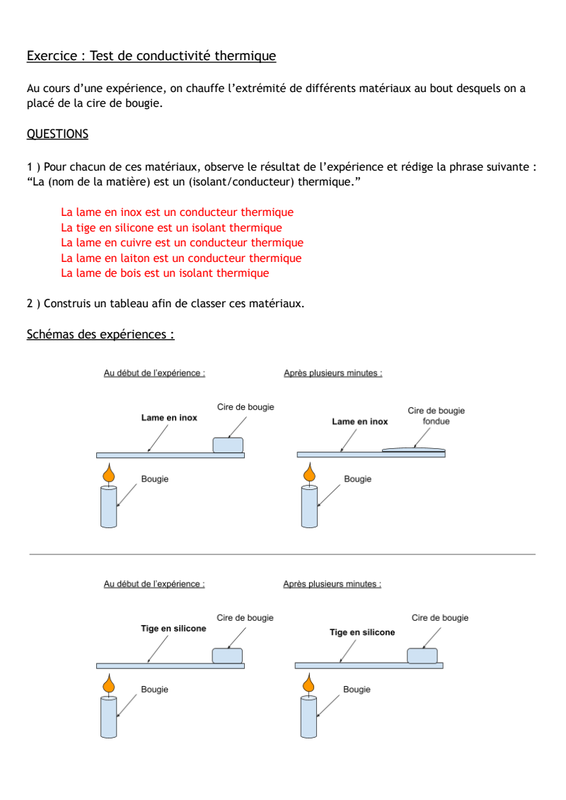 Exercice : Test de conductivité thermique

Au cours d'une expérience, on chauffe l'extrémité de différents matériaux au bout desquels on a placé de la cire de bougie.

QUESTIONS

1 ) Pour chacun de ces matériaux, observe le résultat de l'expérience et rédige la phrase suivante : "La (nom de la matière) est un (isolant/conducteur) thermique."

La lame en inox est un conducteur thermique
La tige en silicone est un isolant thermique
La lame en cuivre est un conducteur thermique
La lame en laiton est un conducteur thermique
La lame de bois est un isolant thermique

2 ) Construis un tableau afin de classer ces matériaux.

Schémas des expériences :

Au début de l'expérience :
Lame en inox
Cire de bougie
Bougie

Après plusieurs minutes :
Lame en inox
Cire de bougie fondue
Bougie

Au début de l'expérience :
Tige en silicone
Cire de bougie
Bougie

Après plusieurs minutes :
Tige en silicone
Cire de bougie
Bougie