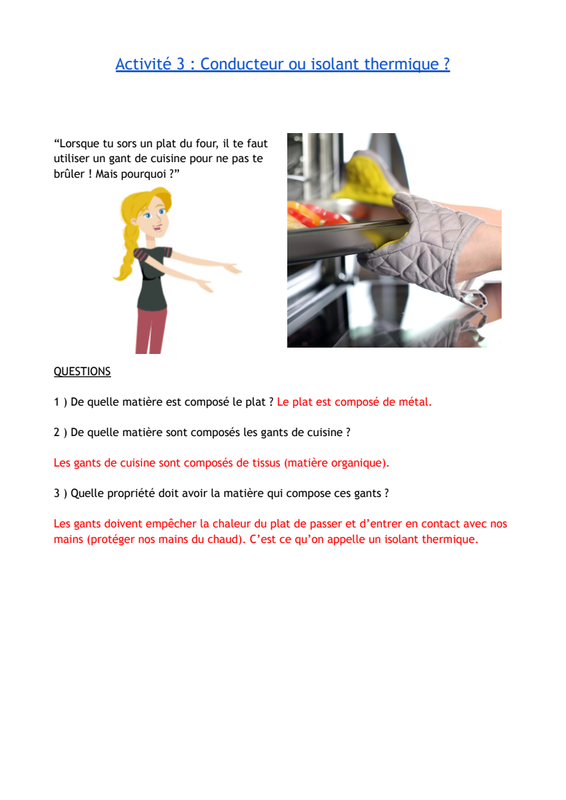 Activité 3 : Conducteur ou isolant thermique ?

“Lorsque tu sors un plat du four, il te faut utiliser un gant de cuisine pour ne pas te brûler ! Mais pourquoi ?”

QUESTIONS

1 ) De quelle matière est composé le plat ? Le plat est composé de métal.

2 ) De quelle matière sont composés les gants de cuisine ?

Les gants de cuisine sont composés de tissus (matière organique).

3 ) Quelle propriété doit avoir la matière qui compose ces gants ?

Les gants doivent empêcher la chaleur du plat de passer et d’entrer en contact avec nos mains (protéger nos mains du chaud). C’est ce qu’on appelle un isolant thermique.