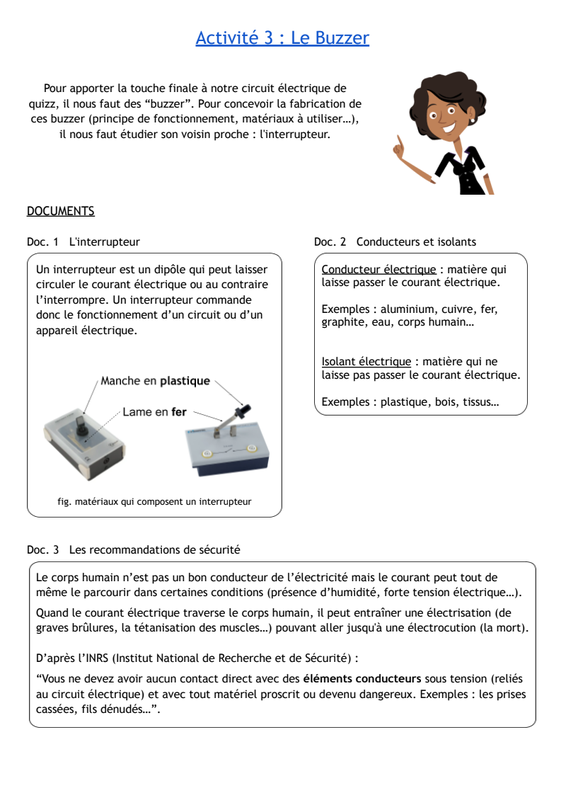 Activité 3 : Le Buzzer

Pour apporter la touche finale à notre circuit électrique de quizz, il nous faut des “buzzer”. Pour concevoir la fabrication de ces buzzer (principe de fonctionnement, matériaux à utiliser…), il nous faut étudier son voisin proche : l'interrupteur.

DOCUMENTS

Doc. 1 L'interrupteur

Un interrupteur est un dipôle qui peut laisser circuler le courant électrique ou au contraire l'interrompre. Un interrupteur commande donc le fonctionnement d'un circuit ou d'un appareil électrique.

Manche en plastique

Lame en fer

fig. matériaux qui composent un interrupteur

Doc. 2 Conducteurs et isolants

Conducteur électrique : matière qui laisse passer le courant électrique.

Exemples : aluminium, cuivre, fer, graphite, eau, corps humain…

Isolant électrique : matière qui ne laisse pas passer le courant électrique.

Exemples : plastique, bois, tissus…

Doc. 3 Les recommandations de sécurité

Le corps humain n'est pas un bon conducteur de l'électricité mais le courant peut tout de même le parcourir dans certaines conditions (présence d'humidité, forte tension électrique…).

Quand le courant électrique traverse le corps humain, il peut entraîner une électrisation (de graves brûlures, la tétanisation des muscles…) pouvant aller jusqu'à une électrocution (la mort).

D'après l'INRS (Institut National de Recherche et de Sécurité) :

“Vous ne devez avoir aucun contact direct avec des éléments conducteurs sous tension (reliés au circuit électrique) et avec tout matériel proscrit ou devenu dangereux. Exemples : les prises cassées, fils dénudés…”.