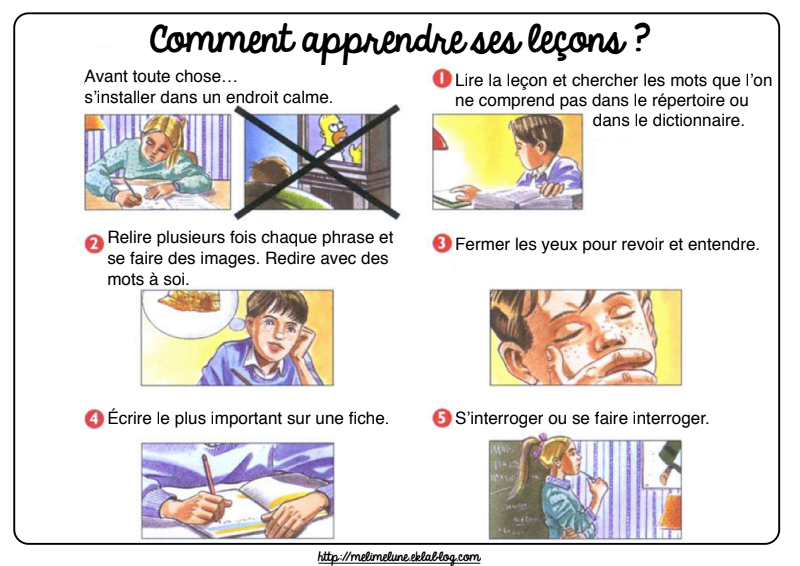 Comment apprendre ses leçons ?

Avant toute chose… s'installer dans un endroit calme.

1 Lire la leçon et chercher les mots que l'on ne comprend pas dans le répertoire ou dans le dictionnaire.

2 Relire plusieurs fois chaque phrase et se faire des images. Redire avec des mots à soi.

3 Fermer les yeux pour revoir et entendre.

4 Écrire le plus important sur une fiche.

5 S'interroger ou se faire interroger.

http://melimelune.eklablog.com