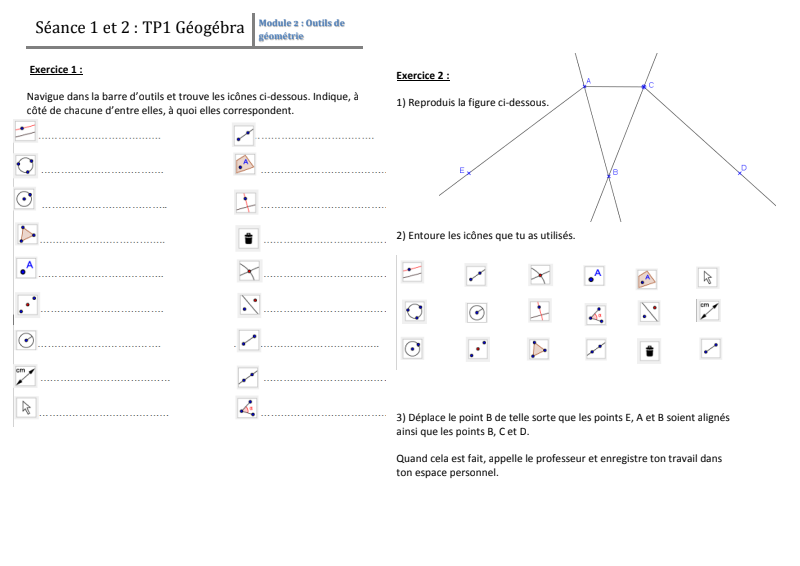 Séance 1 et 2 : TP1 Géogébra

Module 2 : Outils de géométrie

Exercice 1 :

Navigue dans la barre d'outils et trouve les icônes ci-dessous. Indique, à côté de chacune d'entre elles, à quoi elles correspondent.

A

cm

A

Exercice 2 :

1) Reproduis la figure ci-dessous.

A C E B D

2) Entoure les icônes que tu as utilisés.

A A cm

3) Déplace le point B de telle sorte que les points E, A et B soient alignés ainsi que les points B, C et D.

Quand cela est fait, appelle le professeur et enregistre ton travail dans ton espace personnel.