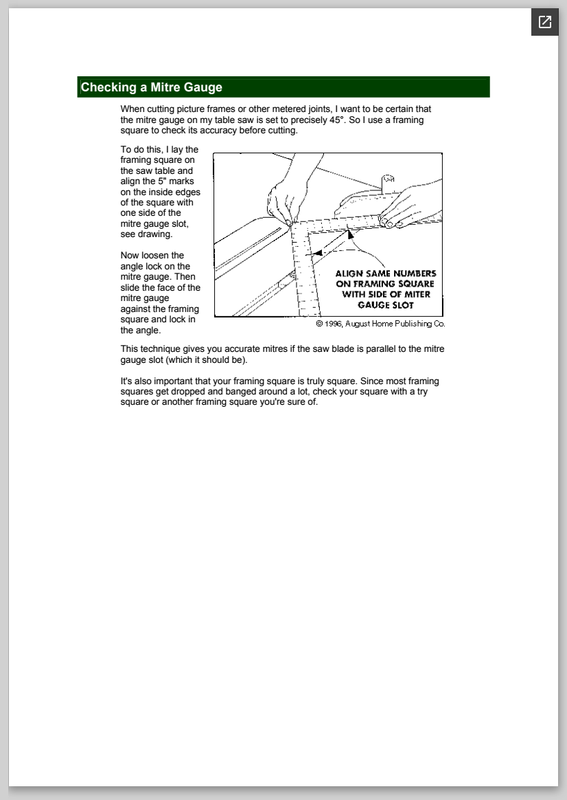 Checking a Mitre Gauge

When cutting picture frames or other metered joints, I want to be certain that the mitre gauge on my table saw is set to precisely 45°. So I use a framing square to check its accuracy before cutting.

To do this, I lay the framing square on the saw table and align the 5" marks on the inside edges of the square with one side of the mitre gauge slot, see drawing.

Now loosen the angle lock on the mitre gauge. Then slide the face of the mitre gauge against the framing square and lock in the angle.

ALIGN SAME NUMBERS ON FRAMING SQUARE WITH SIDE OF MITER GAUGE SLOT

© 1996, August Home Publishing Co.

This technique gives you accurate mitres if the saw blade is parallel to the mitre gauge slot (which it should be).

It's also important that your framing square is truly square. Since most framing squares get dropped and banged around a lot, check your square with a try square or another framing square you're sure of.