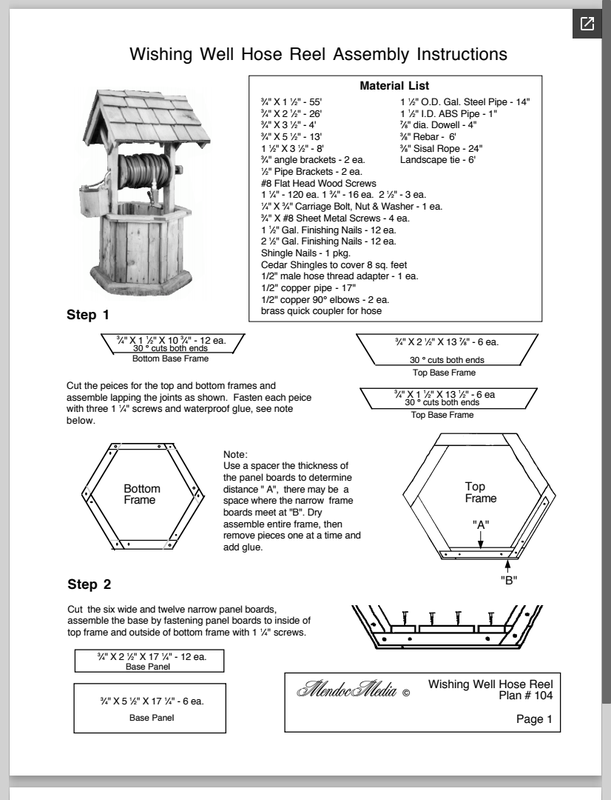 Wishing Well Hose Reel Assembly Instructions

Material List

¾" X 1 ½" - 55'
¾" X 2 ½" - 26'
¾" X 3 ½" - 4'
¾" X 5 ½" - 13'
1 ½" X 3 ½" - 8'
¾" angle brackets - 2 ea.
½" Pipe Brackets - 2 ea.
#8 Flat Head Wood Screws
1 ¼" - 120 ea. 1 ¾" - 16 ea. 2 ½" - 3 ea.
¼" X ¾" Carriage Bolt, Nut & Washer - 1 ea.
¾" X #8 Sheet Metal Screws - 4 ea.
1 ½" Gal. Finishing Nails - 12 ea.
2 ½" Gal. Finishing Nails - 12 ea.
Shingle Nails - 1 pkg.
Cedar Shingles to cover 8 sq. feet
1/2" male hose thread adapter - 1 ea.
1/2" copper pipe - 17"
1/2" copper 90° elbows - 2 ea.
brass quick coupler for hose

1 ½" O.D. Gal. Steel Pipe - 14"
1 ½" I.D. ABS Pipe - 1"
⅞" dia. Dowell - 4"
⅜" Rebar - 6'
⅜" Sisal Rope - 24"
Landscape tie - 6'

Step 1

¾" X 1 ½" X 10 ¾" - 12 ea.
30 ° cuts both ends
Bottom Base Frame

¾" X 2 ½" X 13 ⅞" - 6 ea.
30 ° cuts both ends
Top Base Frame

¾" X 1 ½" X 13 ½" - 6 ea
30 ° cuts both ends
Top Base Frame

Cut the peices for the top and bottom frames and assemble lapping the joints as shown. Fasten each peice with three 1 ¼" screws and waterproof glue, see note below.

Bottom Frame

Note:
Use a spacer the thickness of the panel boards to determine distance " A", there may be a space where the narrow frame boards meet at "B". Dry assemble entire frame, then remove pieces one at a time and add glue.

Top Frame
"A"
"B"

Step 2

Cut the six wide and twelve narrow panel boards, assemble the base by fastening panel boards to inside of top frame and outside of bottom frame with 1 ¼" screws.

¾" X 2 ½" X 17 ¼" - 12 ea.
Base Panel

¾" X 5 ½" X 17 ¼" - 6 ea.
Base Panel

MendocMedia ©
Wishing Well Hose Reel
Plan # 104
Page 1