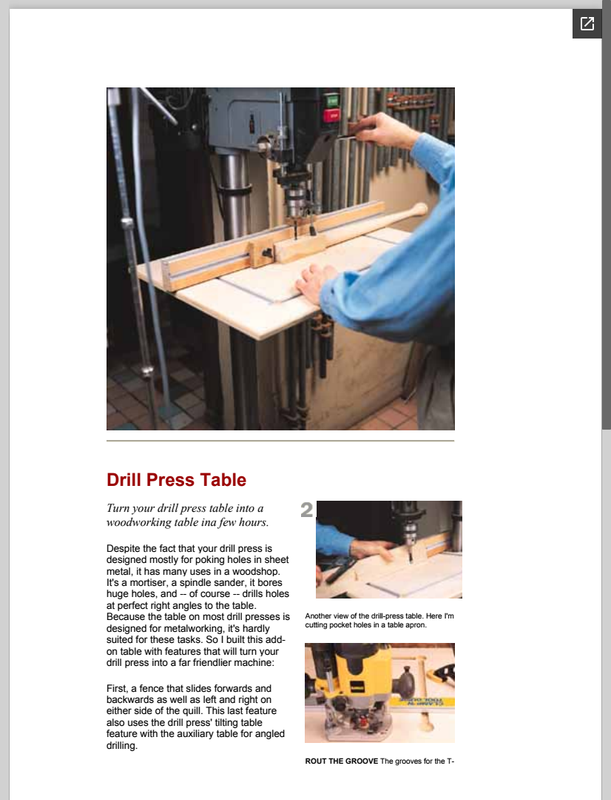 Drill Press Table

Turn your drill press table into a woodworking table ina few hours.

Despite the fact that your drill press is designed mostly for poking holes in sheet metal, it has many uses in a woodshop. It's a mortiser, a spindle sander, it bores huge holes, and -- of course -- drills holes at perfect right angles to the table. Because the table on most drill presses is designed for metalworking, it's hardly suited for these tasks. So I built this add-on table with features that will turn your drill press into a far friendlier machine:

First, a fence that slides forwards and backwards as well as left and right on either side of the quill. This last feature also uses the drill press' tilting table feature with the auxiliary table for angled drilling.

2

Another view of the drill-press table. Here I'm cutting pocket holes in a table apron.

ROUT THE GROOVE The grooves for the T-