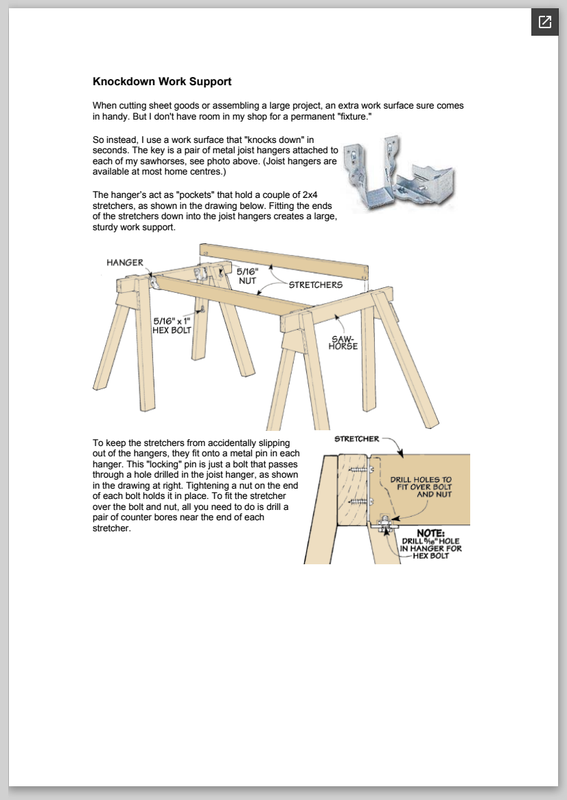 Knockdown Work Support

When cutting sheet goods or assembling a large project, an extra work surface sure comes in handy. But I don't have room in my shop for a permanent "fixture."

So instead, I use a work surface that "knocks down" in seconds. The key is a pair of metal joist hangers attached to each of my sawhorses, see photo above. (Joist hangers are available at most home centres.)

The hanger's act as "pockets" that hold a couple of 2x4 stretchers, as shown in the drawing below. Fitting the ends of the stretchers down into the joist hangers creates a large, sturdy work support.

HANGER
5/16" NUT
STRETCHERS
5/16" x 1" HEX BOLT
SAW-HORSE

To keep the stretchers from accidentally slipping out of the hangers, they fit onto a metal pin in each hanger. This "locking" pin is just a bolt that passes through a hole drilled in the joist hanger, as shown in the drawing at right. Tightening a nut on the end of each bolt holds it in place. To fit the stretcher over the bolt and nut, all you need to do is drill a pair of counter bores near the end of each stretcher.

STRETCHER
DRILL HOLES TO FIT OVER BOLT AND NUT
NOTE: DRILL $\frac{5}{16}$" HOLE IN HANGER FOR HEX BOLT