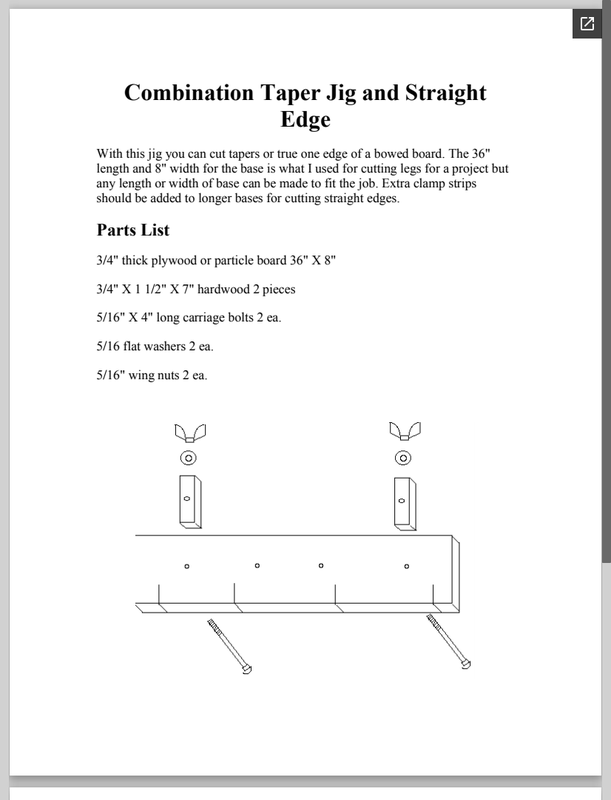 Combination Taper Jig and Straight Edge

With this jig you can cut tapers or true one edge of a bowed board. The 36" length and 8" width for the base is what I used for cutting legs for a project but any length or width of base can be made to fit the job. Extra clamp strips should be added to longer bases for cutting straight edges.

Parts List

3/4" thick plywood or particle board 36" X 8"

3/4" X 1 1/2" X 7" hardwood 2 pieces

5/16" X 4" long carriage bolts 2 ea.

5/16 flat washers 2 ea.

5/16" wing nuts 2 ea.