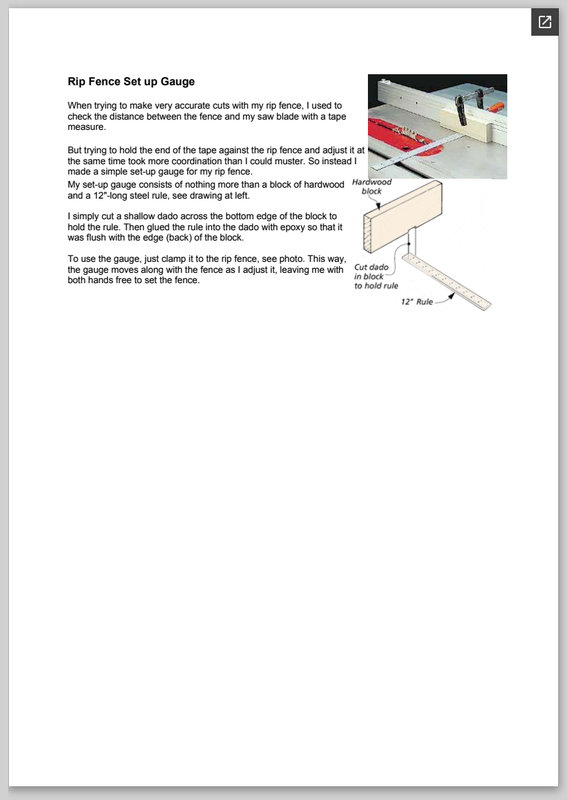 Rip Fence Set up Gauge

When trying to make very accurate cuts with my rip fence, I used to check the distance between the fence and my saw blade with a tape measure.

But trying to hold the end of the tape against the rip fence and adjust it at the same time took more coordination than I could muster. So instead I made a simple set-up gauge for my rip fence.
My set-up gauge consists of nothing more than a block of hardwood and a 12"-long steel rule, see drawing at left.

I simply cut a shallow dado across the bottom edge of the block to hold the rule. Then glued the rule into the dado with epoxy so that it was flush with the edge (back) of the block.

To use the gauge, just clamp it to the rip fence, see photo. This way, the gauge moves along with the fence as I adjust it, leaving me with both hands free to set the fence.

Hardwood block

Cut dado in block to hold rule

12" Rule