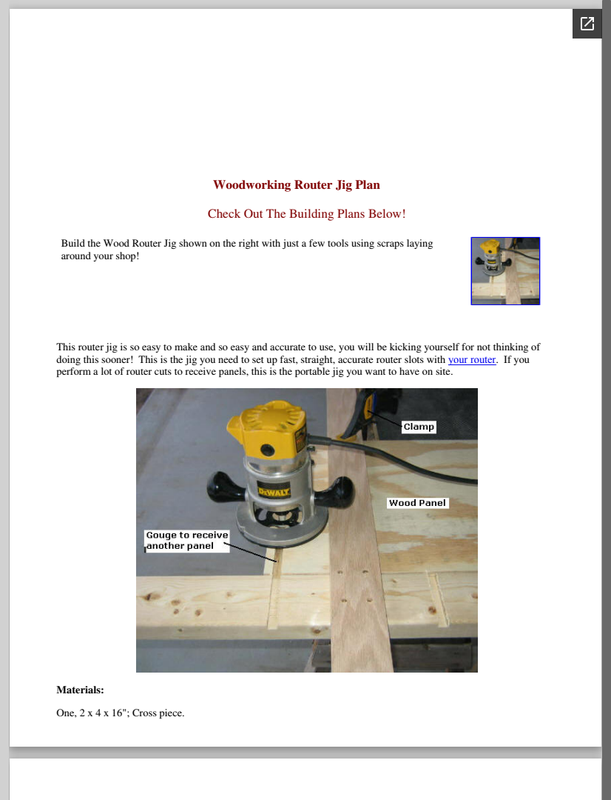 Woodworking Router Jig Plan

Check Out The Building Plans Below!

Build the Wood Router Jig shown on the right with just a few tools using scraps laying around your shop!

This router jig is so easy to make and so easy and accurate to use, you will be kicking yourself for not thinking of doing this sooner! This is the jig you need to set up fast, straight, accurate router slots with your router. If you perform a lot of router cuts to receive panels, this is the portable jig you want to have on site.

Clamp

DEWALT

Wood Panel

Gouge to receive another panel

Materials:

One, 2 x 4 x 16"; Cross piece.