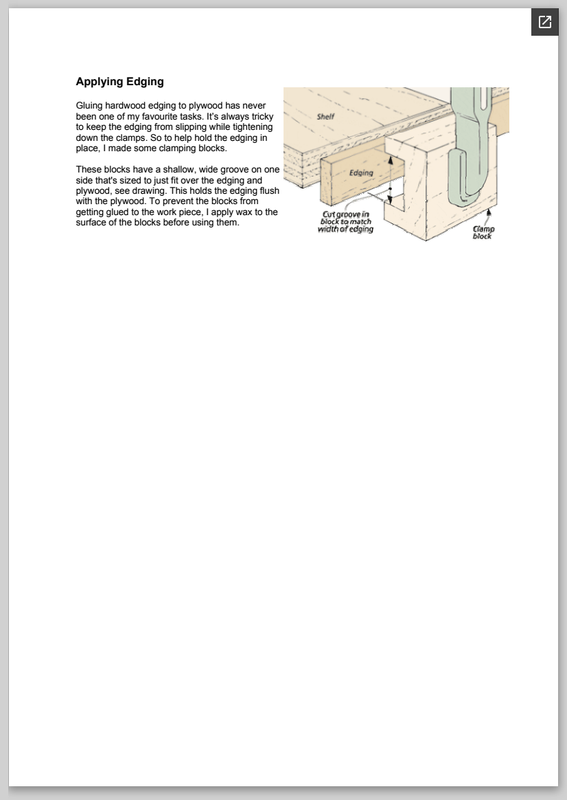 Applying Edging

Gluing hardwood edging to plywood has never been one of my favourite tasks. It's always tricky to keep the edging from slipping while tightening down the clamps. So to help hold the edging in place, I made some clamping blocks.

These blocks have a shallow, wide groove on one side that's sized to just fit over the edging and plywood, see drawing. This holds the edging flush with the plywood. To prevent the blocks from getting glued to the work piece, I apply wax to the surface of the blocks before using them.

Shelf

Edging

Cut groove in block to match width of edging

Clamp block