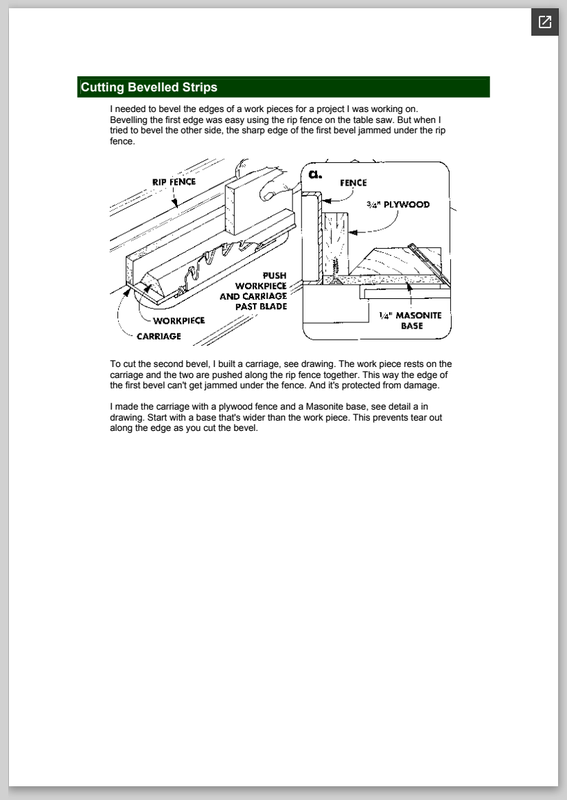 Cutting Bevelled Strips

I needed to bevel the edges of a work pieces for a project I was working on. Bevelling the first edge was easy using the rip fence on the table saw. But when I tried to bevel the other side, the sharp edge of the first bevel jammed under the rip fence.

RIP FENCE

PUSH WORKPIECE AND CARRIAGE PAST BLADE

WORKPIECE

CARRIAGE

a.

FENCE

¾" PLYWOOD

¼" MASONITE BASE

To cut the second bevel, I built a carriage, see drawing. The work piece rests on the carriage and the two are pushed along the rip fence together. This way the edge of the first bevel can't get jammed under the fence. And it's protected from damage.

I made the carriage with a plywood fence and a Masonite base, see detail a in drawing. Start with a base that's wider than the work piece. This prevents tear out along the edge as you cut the bevel.