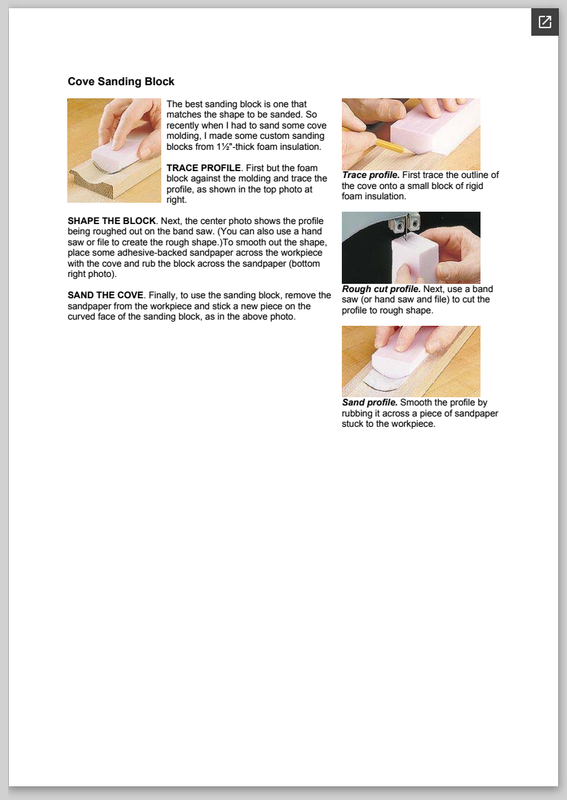 Cove Sanding Block

The best sanding block is one that matches the shape to be sanded. So recently when I had to sand some cove molding, I made some custom sanding blocks from 1½"-thick foam insulation.

TRACE PROFILE. First but the foam block against the molding and trace the profile, as shown in the top photo at right.

SHAPE THE BLOCK. Next, the center photo shows the profile being roughed out on the band saw. (You can also use a hand saw or file to create the rough shape.)To smooth out the shape, place some adhesive-backed sandpaper across the workpiece with the cove and rub the block across the sandpaper (bottom right photo).

SAND THE COVE. Finally, to use the sanding block, remove the sandpaper from the workpiece and stick a new piece on the curved face of the sanding block, as in the above photo.

Trace profile. First trace the outline of the cove onto a small block of rigid foam insulation.

Rough cut profile. Next, use a band saw (or hand saw and file) to cut the profile to rough shape.

Sand profile. Smooth the profile by rubbing it across a piece of sandpaper stuck to the workpiece.