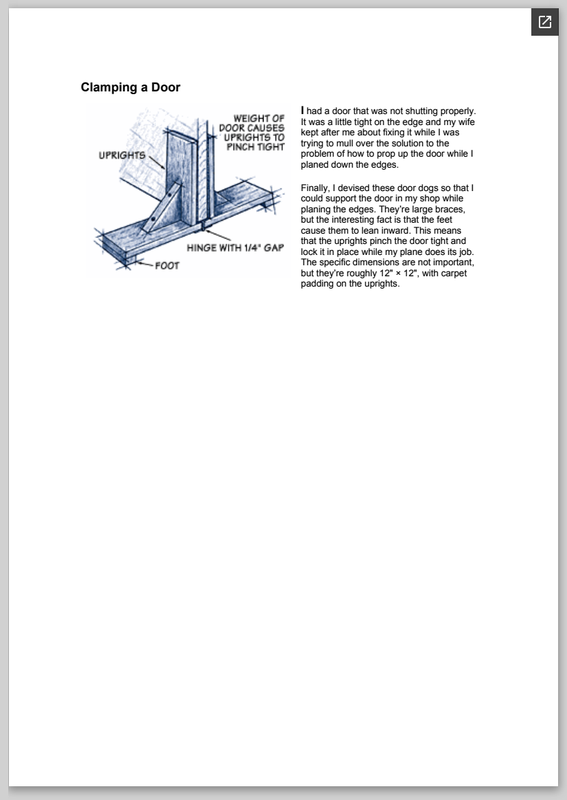 Clamping a Door

WEIGHT OF DOOR CAUSES UPRIGHTS TO PINCH TIGHT

UPRIGHTS

HINGE WITH 1/4" GAP

FOOT

I had a door that was not shutting properly. It was a little tight on the edge and my wife kept after me about fixing it while I was trying to mull over the solution to the problem of how to prop up the door while I planed down the edges.

Finally, I devised these door dogs so that I could support the door in my shop while planing the edges. They're large braces, but the interesting fact is that the feet cause them to lean inward. This means that the uprights pinch the door tight and lock it in place while my plane does its job. The specific dimensions are not important, but they're roughly 12" × 12", with carpet padding on the uprights.