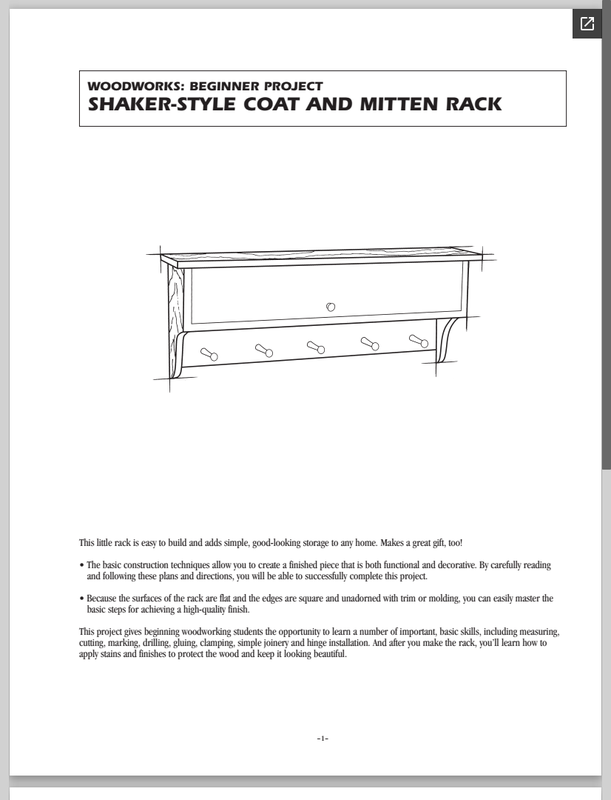 WOODWORKS: BEGINNER PROJECT
SHAKER-STYLE COAT AND MITTEN RACK

This little rack is easy to build and adds simple, good-looking storage to any home. Makes a great gift, too!

• The basic construction techniques allow you to create a finished piece that is both functional and decorative. By carefully reading and following these plans and directions, you will be able to successfully complete this project.

• Because the surfaces of the rack are flat and the edges are square and unadorned with trim or molding, you can easily master the basic steps for achieving a high-quality finish.

This project gives beginning woodworking students the opportunity to learn a number of important, basic skills, including measuring, cutting, marking, drilling, gluing, clamping, simple joinery and hinge installation. And after you make the rack, you'll learn how to apply stains and finishes to protect the wood and keep it looking beautiful.

-1-