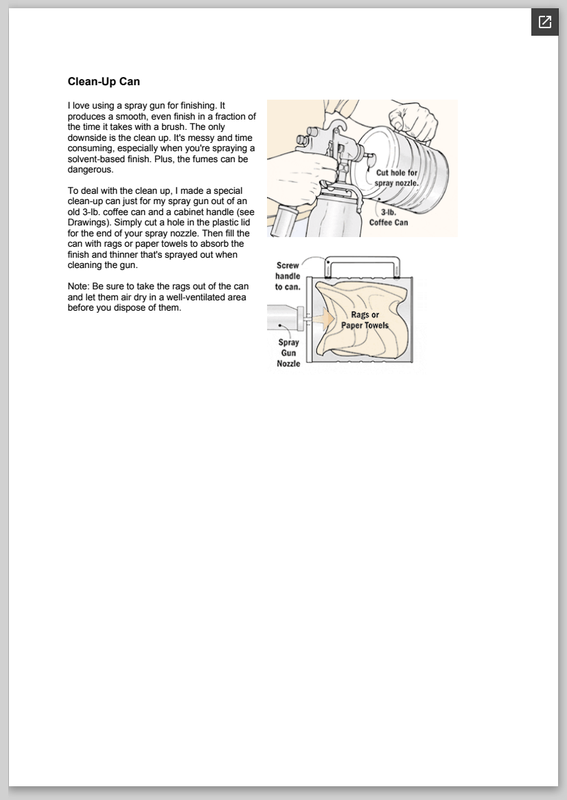 Clean-Up Can

I love using a spray gun for finishing. It produces a smooth, even finish in a fraction of the time it takes with a brush. The only downside is the clean up. It's messy and time consuming, especially when you're spraying a solvent-based finish. Plus, the fumes can be dangerous.

To deal with the clean up, I made a special clean-up can just for my spray gun out of an old 3-lb. coffee can and a cabinet handle (see Drawings). Simply cut a hole in the plastic lid for the end of your spray nozzle. Then fill the can with rags or paper towels to absorb the finish and thinner that's sprayed out when cleaning the gun.

Note: Be sure to take the rags out of the can and let them air dry in a well-ventilated area before you dispose of them.

Cut hole for spray nozzle.

3-lb. Coffee Can

Screw handle to can.

Rags or Paper Towels

Spray Gun Nozzle