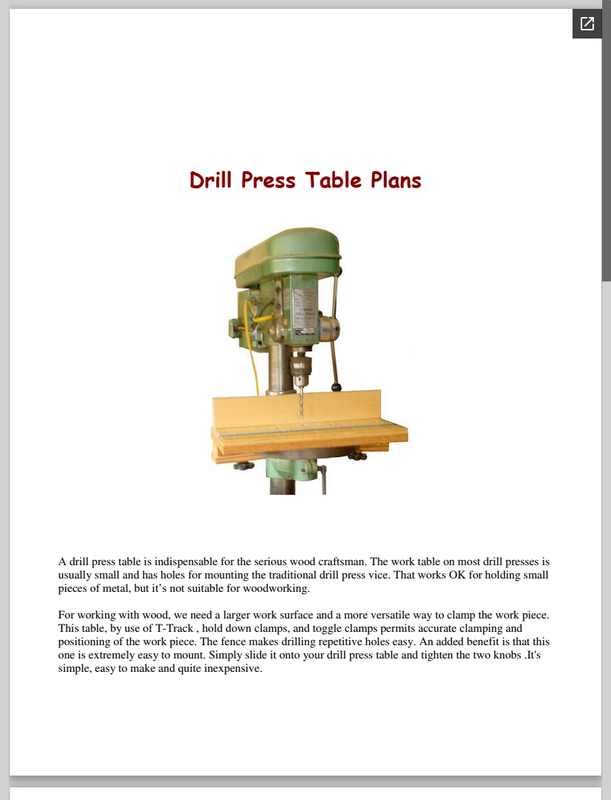 Drill Press Table Plans

A drill press table is indispensable for the serious wood craftsman. The work table on most drill presses is usually small and has holes for mounting the traditional drill press vice. That works OK for holding small pieces of metal, but it's not suitable for woodworking.

For working with wood, we need a larger work surface and a more versatile way to clamp the work piece. This table, by use of T-Track , hold down clamps, and toggle clamps permits accurate clamping and positioning of the work piece. The fence makes drilling repetitive holes easy. An added benefit is that this one is extremely easy to mount. Simply slide it onto your drill press table and tighten the two knobs .It's simple, easy to make and quite inexpensive.