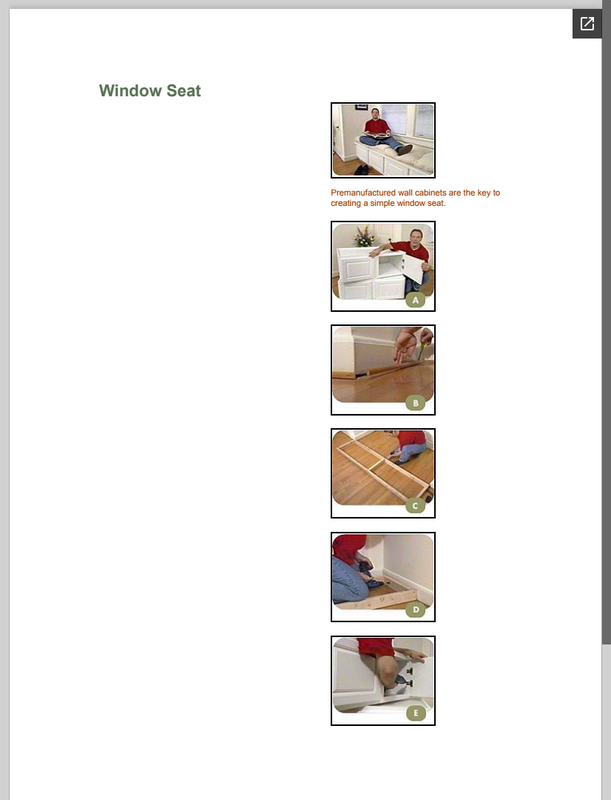 Window Seat

Premanufactured wall cabinets are the key to creating a simple window seat.

A

B

C

D

E