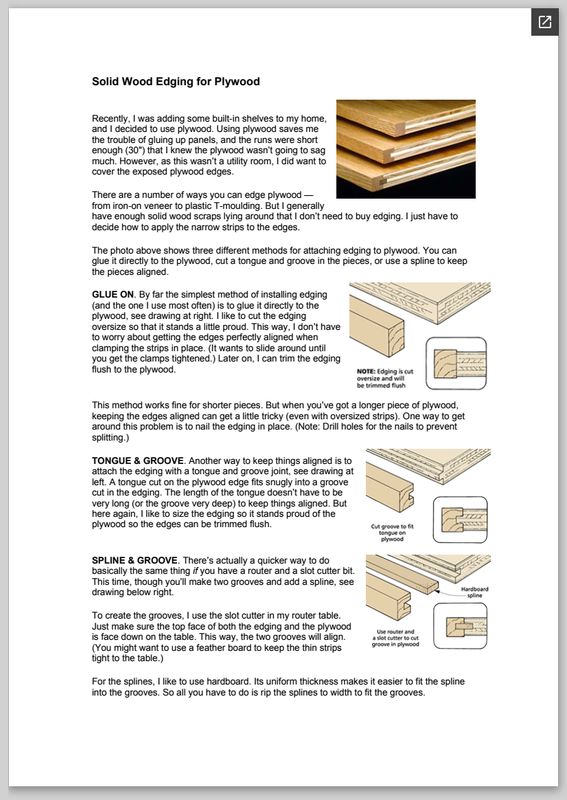 Solid Wood Edging for Plywood

Recently, I was adding some built-in shelves to my home, and I decided to use plywood. Using plywood saves me the trouble of gluing up panels, and the runs were short enough (30") that I knew the plywood wasn't going to sag much. However, as this wasn't a utility room, I did want to cover the exposed plywood edges.

There are a number of ways you can edge plywood — from iron-on veneer to plastic T-moulding. But I generally have enough solid wood scraps lying around that I don't need to buy edging. I just have to decide how to apply the narrow strips to the edges.

The photo above shows three different methods for attaching edging to plywood. You can glue it directly to the plywood, cut a tongue and groove in the pieces, or use a spline to keep the pieces aligned.

GLUE ON. By far the simplest method of installing edging (and the one I use most often) is to glue it directly to the plywood, see drawing at right. I like to cut the edging oversize so that it stands a little proud. This way, I don't have to worry about getting the edges perfectly aligned when clamping the strips in place. (It wants to slide around until you get the clamps tightened.) Later on, I can trim the edging flush to the plywood.

NOTE: Edging is cut oversize and will be trimmed flush

This method works fine for shorter pieces. But when you've got a longer piece of plywood, keeping the edges aligned can get a little tricky (even with oversized strips). One way to get around this problem is to nail the edging in place. (Note: Drill holes for the nails to prevent splitting.)

TONGUE & GROOVE. Another way to keep things aligned is to attach the edging with a tongue and groove joint, see drawing at left. A tongue cut on the plywood edge fits snugly into a groove cut in the edging. The length of the tongue doesn't have to be very long (or the groove very deep) to keep things aligned. But here again, I like to size the edging so it stands proud of the plywood so the edges can be trimmed flush.

Cut groove to fit tongue on plywood

SPLINE & GROOVE. There's actually a quicker way to do basically the same thing if you have a router and a slot cutter bit. This time, though you'll make two grooves and add a spline, see drawing below right.

To create the grooves, I use the slot cutter in my router table. Just make sure the top face of both the edging and the plywood is face down on the table. This way, the two grooves will align. (You might want to use a feather board to keep the thin strips tight to the table.)

Hardboard spline

Use router and a slot cutter to cut groove in plywood

For the splines, I like to use hardboard. Its uniform thickness makes it easier to fit the spline into the grooves. So all you have to do is rip the splines to width to fit the grooves.