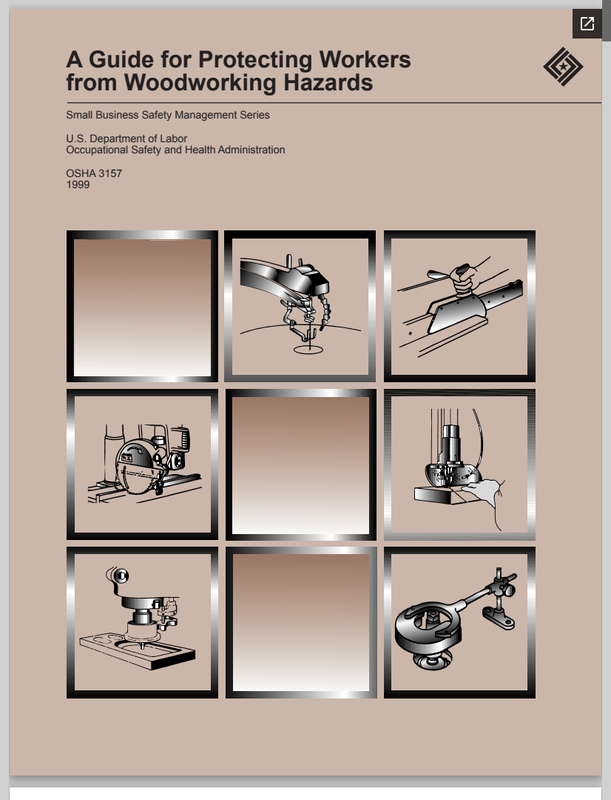 A Guide for Protecting Workers from Woodworking Hazards

Small Business Safety Management Series

U.S. Department of Labor
Occupational Safety and Health Administration

OSHA 3157
1999