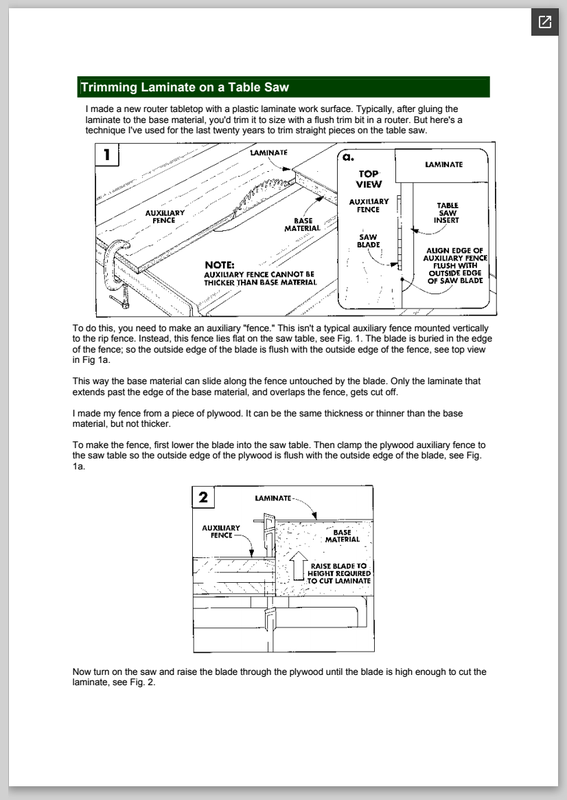 Trimming Laminate on a Table Saw

I made a new router tabletop with a plastic laminate work surface. Typically, after gluing the laminate to the base material, you'd trim it to size with a flush trim bit in a router. But here's a technique I've used for the last twenty years to trim straight pieces on the table saw.

1

LAMINATE

AUXILIARY FENCE

BASE MATERIAL

NOTE: AUXILIARY FENCE CANNOT BE THICKER THAN BASE MATERIAL

a.

TOP VIEW

LAMINATE

AUXILIARY FENCE

TABLE SAW INSERT

SAW BLADE

ALIGN EDGE OF AUXILIARY FENCE FLUSH WITH OUTSIDE EDGE OF SAW BLADE

To do this, you need to make an auxiliary "fence." This isn't a typical auxiliary fence mounted vertically to the rip fence. Instead, this fence lies flat on the saw table, see Fig. 1. The blade is buried in the edge of the fence; so the outside edge of the blade is flush with the outside edge of the fence, see top view in Fig 1a.

This way the base material can slide along the fence untouched by the blade. Only the laminate that extends past the edge of the base material, and overlaps the fence, gets cut off.

I made my fence from a piece of plywood. It can be the same thickness or thinner than the base material, but not thicker.

To make the fence, first lower the blade into the saw table. Then clamp the plywood auxiliary fence to the saw table so the outside edge of the plywood is flush with the outside edge of the blade, see Fig. 1a.

2

LAMINATE

AUXILIARY FENCE

BASE MATERIAL

RAISE BLADE TO HEIGHT REQUIRED TO CUT LAMINATE

Now turn on the saw and raise the blade through the plywood until the blade is high enough to cut the laminate, see Fig. 2.