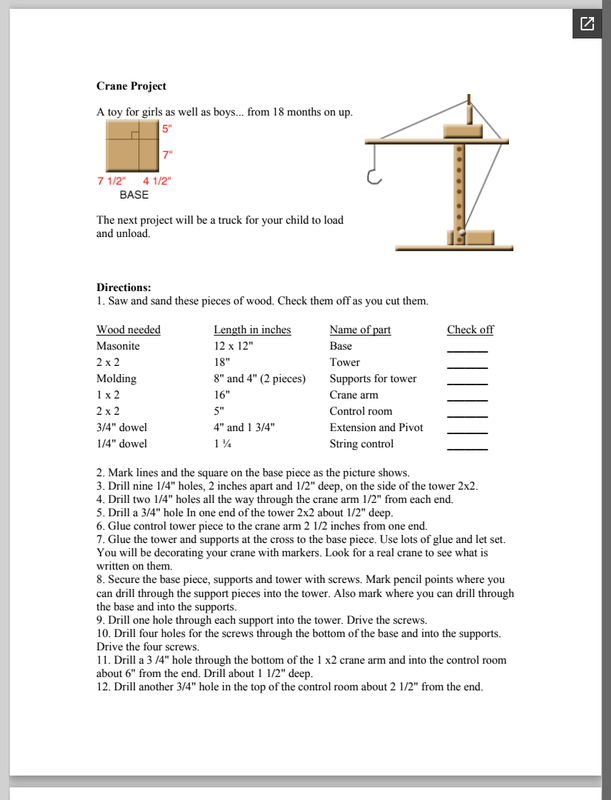 Crane Project

A toy for girls as well as boys... from 18 months on up.

5"

7"

7 1/2" 4 1/2"
BASE

The next project will be a truck for your child to load and unload.

Directions:
1. Saw and sand these pieces of wood. Check them off as you cut them.

| Wood needed | Length in inches | Name of part | Check off |
|---|---|---|---|
| Masonite | 12 x 12" | Base | ______ |
| 2 x 2 | 18" | Tower | ______ |
| Molding | 8" and 4" (2 pieces) | Supports for tower | ______ |
| 1 x 2 | 16" | Crane arm | ______ |
| 2 x 2 | 5" | Control room | ______ |
| 3/4" dowel | 4" and 1 3/4" | Extension and Pivot | ______ |
| 1/4" dowel | 1 ¼ | String control | ______ |

2. Mark lines and the square on the base piece as the picture shows.
3. Drill nine 1/4" holes, 2 inches apart and 1/2" deep, on the side of the tower 2x2.
4. Drill two 1/4" holes all the way through the crane arm 1/2" from each end.
5. Drill a 3/4" hole In one end of the tower 2x2 about 1/2" deep.
6. Glue control tower piece to the crane arm 2 1/2 inches from one end.
7. Glue the tower and supports at the cross to the base piece. Use lots of glue and let set. You will be decorating your crane with markers. Look for a real crane to see what is written on them.
8. Secure the base piece, supports and tower with screws. Mark pencil points where you can drill through the support pieces into the tower. Also mark where you can drill through the base and into the supports.
9. Drill one hole through each support into the tower. Drive the screws.
10. Drill four holes for the screws through the bottom of the base and into the supports. Drive the four screws.
11. Drill a 3 /4" hole through the bottom of the 1 x2 crane arm and into the control room about 6" from the end. Drill about 1 1/2" deep.
12. Drill another 3/4" hole in the top of the control room about 2 1/2" from the end.