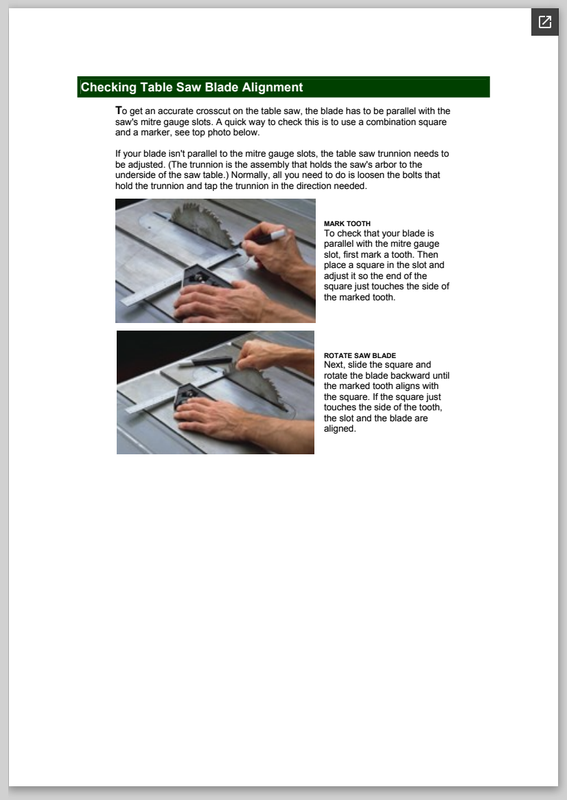 Checking Table Saw Blade Alignment

To get an accurate crosscut on the table saw, the blade has to be parallel with the saw's mitre gauge slots. A quick way to check this is to use a combination square and a marker, see top photo below.

If your blade isn't parallel to the mitre gauge slots, the table saw trunnion needs to be adjusted. (The trunnion is the assembly that holds the saw's arbor to the underside of the saw table.) Normally, all you need to do is loosen the bolts that hold the trunnion and tap the trunnion in the direction needed.

MARK TOOTH
To check that your blade is parallel with the mitre gauge slot, first mark a tooth. Then place a square in the slot and adjust it so the end of the square just touches the side of the marked tooth.

ROTATE SAW BLADE
Next, slide the square and rotate the blade backward until the marked tooth aligns with the square. If the square just touches the side of the tooth, the slot and the blade are aligned.