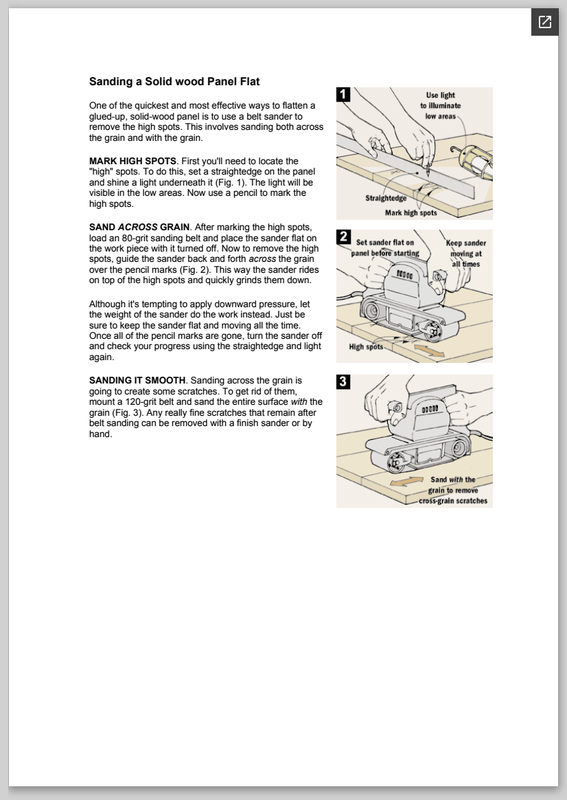 Sanding a Solid wood Panel Flat

One of the quickest and most effective ways to flatten a glued-up, solid-wood panel is to use a belt sander to remove the high spots. This involves sanding both across the grain and with the grain.

MARK HIGH SPOTS. First you'll need to locate the "high" spots. To do this, set a straightedge on the panel and shine a light underneath it (Fig. 1). The light will be visible in the low areas. Now use a pencil to mark the high spots.

SAND ACROSS GRAIN. After marking the high spots, load an 80-grit sanding belt and place the sander flat on the work piece with it turned off. Now to remove the high spots, guide the sander back and forth across the grain over the pencil marks (Fig. 2). This way the sander rides on top of the high spots and quickly grinds them down.

Although it's tempting to apply downward pressure, let the weight of the sander do the work instead. Just be sure to keep the sander flat and moving all the time. Once all of the pencil marks are gone, turn the sander off and check your progress using the straightedge and light again.

SANDING IT SMOOTH. Sanding across the grain is going to create some scratches. To get rid of them, mount a 120-grit belt and sand the entire surface with the grain (Fig. 3). Any really fine scratches that remain after belt sanding can be removed with a finish sander or by hand.

1
Use light to illuminate low areas
Straightedge
Mark high spots

2
Set sander flat on panel before starting
Keep sander moving at all times
High spots

3
Sand with the grain to remove cross-grain scratches