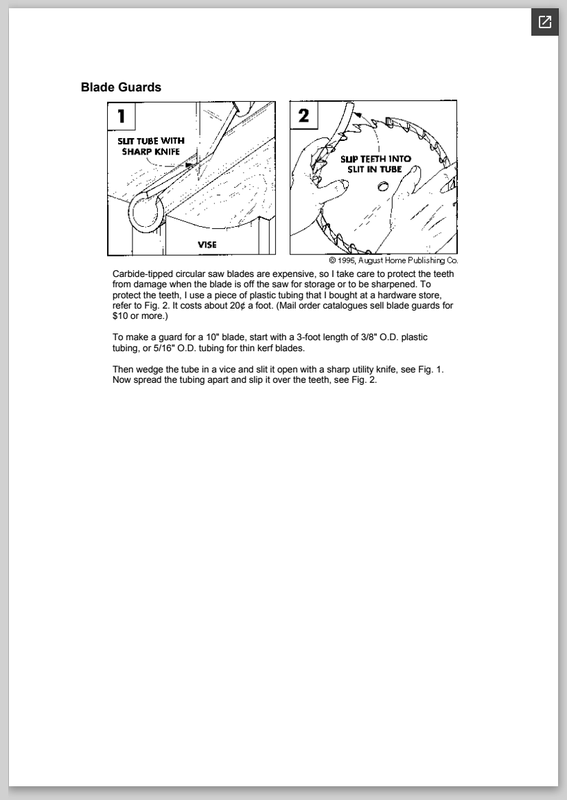 Blade Guards

1

SLIT TUBE WITH SHARP KNIFE

VISE

2

SLIP TEETH INTO SLIT IN TUBE

© 1995, August Home Publishing Co.

Carbide-tipped circular saw blades are expensive, so I take care to protect the teeth from damage when the blade is off the saw for storage or to be sharpened. To protect the teeth, I use a piece of plastic tubing that I bought at a hardware store, refer to Fig. 2. It costs about 20¢ a foot. (Mail order catalogues sell blade guards for $10 or more.)

To make a guard for a 10" blade, start with a 3-foot length of 3/8" O.D. plastic tubing, or 5/16" O.D. tubing for thin kerf blades.

Then wedge the tube in a vice and slit it open with a sharp utility knife, see Fig. 1. Now spread the tubing apart and slip it over the teeth, see Fig. 2.