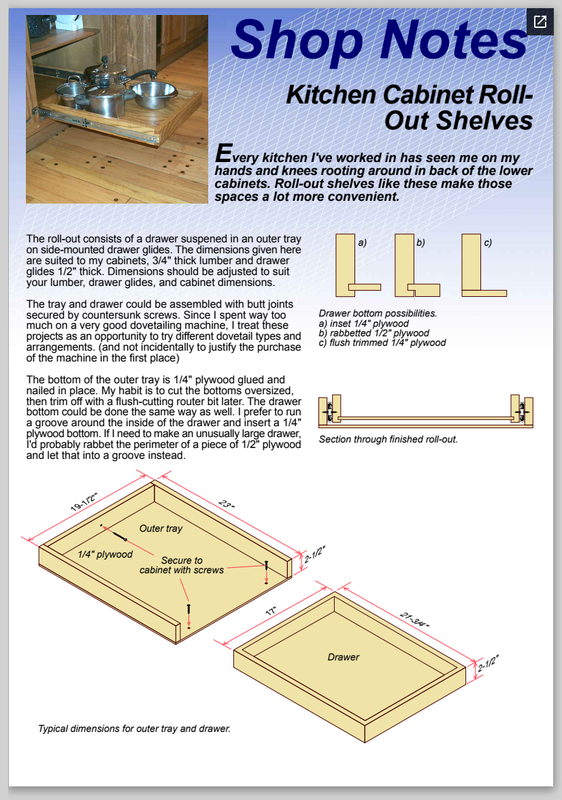 Shop Notes

Kitchen Cabinet Roll-Out Shelves

Every kitchen I've worked in has seen me on my hands and knees rooting around in back of the lower cabinets. Roll-out shelves like these make those spaces a lot more convenient.

The roll-out consists of a drawer suspened in an outer tray on side-mounted drawer glides. The dimensions given here are suited to my cabinets, 3/4" thick lumber and drawer glides 1/2" thick. Dimensions should be adjusted to suit your lumber, drawer glides, and cabinet dimensions.

The tray and drawer could be assembled with butt joints secured by countersunk screws. Since I spent way too much on a very good dovetailing machine, I treat these projects as an opportunity to try different dovetail types and arrangements. (and not incidentally to justify the purchase of the machine in the first place)

The bottom of the outer tray is 1/4" plywood glued and nailed in place. My habit is to cut the bottoms oversized, then trim off with a flush-cutting router bit later. The drawer bottom could be done the same way as well. I prefer to run a groove around the inside of the drawer and insert a 1/4" plywood bottom. If I need to make an unusually large drawer, I'd probably rabbet the perimeter of a piece of 1/2" plywood and let that into a groove instead.

a)
b)
c)

Drawer bottom possibilities.
a) inset 1/4" plywood
b) rabbetted 1/2" plywood
c) flush trimmed 1/4" plywood

Section through finished roll-out.

19-1/2"
23"
Outer tray
1/4" plywood
Secure to cabinet with screws
2-1/2"
17"
21-3/4"
Drawer
2-1/2"

Typical dimensions for outer tray and drawer.