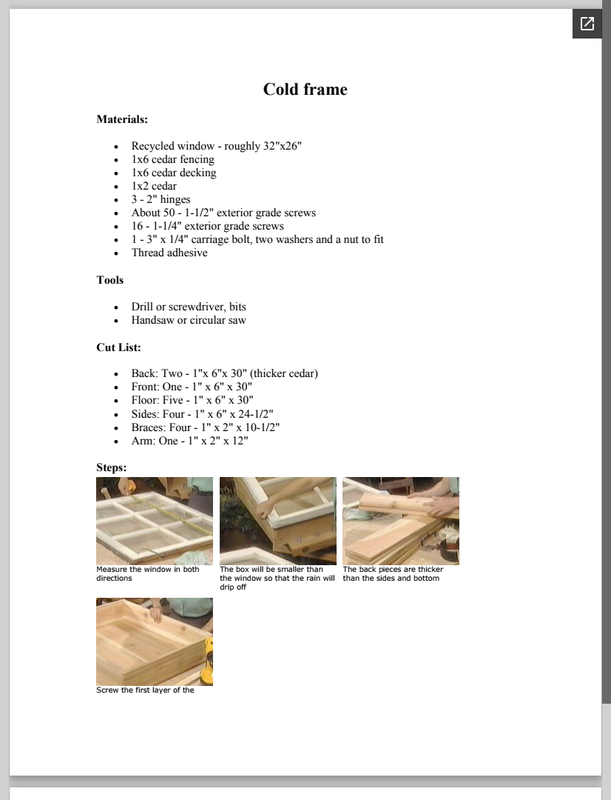 Cold frame

Materials:

- Recycled window - roughly 32"x26"
- 1x6 cedar fencing
- 1x6 cedar decking
- 1x2 cedar
- 3 - 2" hinges
- About 50 - 1-1/2" exterior grade screws
- 16 - 1-1/4" exterior grade screws
- 1 - 3" x 1/4" carriage bolt, two washers and a nut to fit
- Thread adhesive

Tools

- Drill or screwdriver, bits
- Handsaw or circular saw

Cut List:

- Back: Two - 1"x 6"x 30" (thicker cedar)
- Front: One - 1" x 6" x 30"
- Floor: Five - 1" x 6" x 30"
- Sides: Four - 1" x 6" x 24-1/2"
- Braces: Four - 1" x 2" x 10-1/2"
- Arm: One - 1" x 2" x 12"

Steps:

Measure the window in both directions

The box will be smaller than the window so that the rain will drip off

The back pieces are thicker than the sides and bottom

Screw the first layer of the