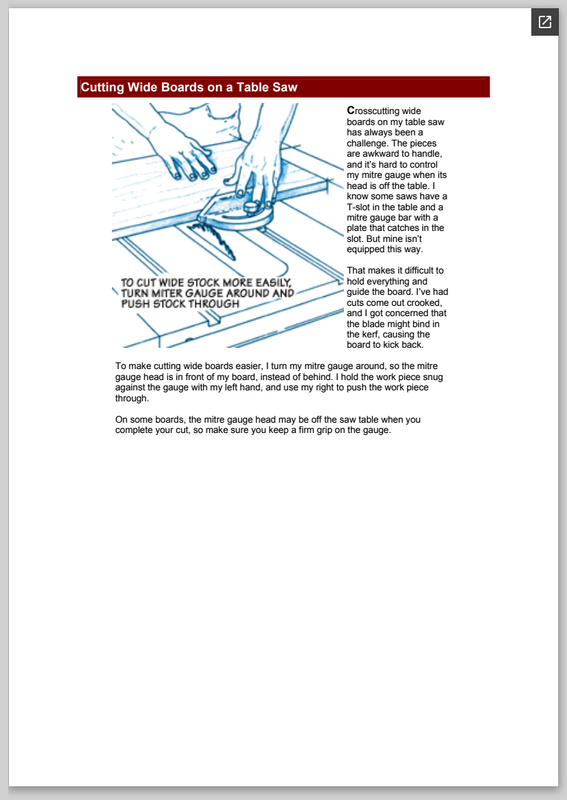 Cutting Wide Boards on a Table Saw

TO CUT WIDE STOCK MORE EASILY, TURN MITER GAUGE AROUND AND PUSH STOCK THROUGH

Crosscutting wide boards on my table saw has always been a challenge. The pieces are awkward to handle, and it's hard to control my mitre gauge when its head is off the table. I know some saws have a T-slot in the table and a mitre gauge bar with a plate that catches in the slot. But mine isn't equipped this way.

That makes it difficult to hold everything and guide the board. I've had cuts come out crooked, and I got concerned that the blade might bind in the kerf, causing the board to kick back.

To make cutting wide boards easier, I turn my mitre gauge around, so the mitre gauge head is in front of my board, instead of behind. I hold the work piece snug against the gauge with my left hand, and use my right to push the work piece through.

On some boards, the mitre gauge head may be off the saw table when you complete your cut, so make sure you keep a firm grip on the gauge.