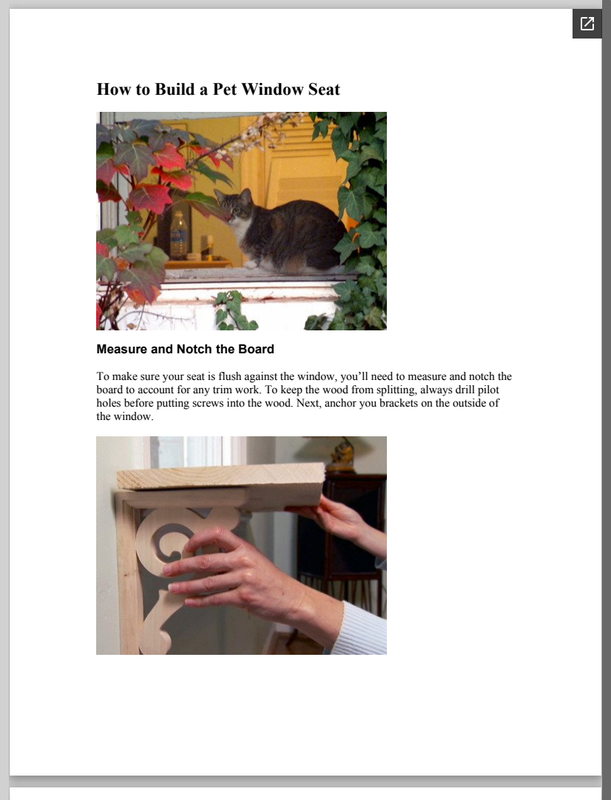 How to Build a Pet Window Seat

Measure and Notch the Board

To make sure your seat is flush against the window, you'll need to measure and notch the board to account for any trim work. To keep the wood from splitting, always drill pilot holes before putting screws into the wood. Next, anchor you brackets on the outside of the window.