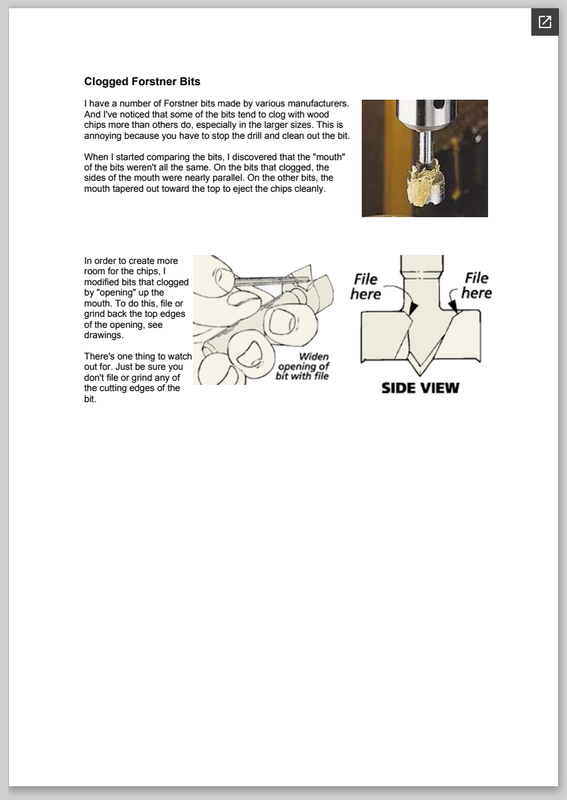 Clogged Forstner Bits

I have a number of Forstner bits made by various manufacturers. And I've noticed that some of the bits tend to clog with wood chips more than others do, especially in the larger sizes. This is annoying because you have to stop the drill and clean out the bit.

When I started comparing the bits, I discovered that the "mouth" of the bits weren't all the same. On the bits that clogged, the sides of the mouth were nearly parallel. On the other bits, the mouth tapered out toward the top to eject the chips cleanly.

In order to create more room for the chips, I modified bits that clogged by "opening" up the mouth. To do this, file or grind back the top edges of the opening, see drawings.

There's one thing to watch out for. Just be sure you don't file or grind any of the cutting edges of the bit.

Widen opening of bit with file

File here

File here

SIDE VIEW