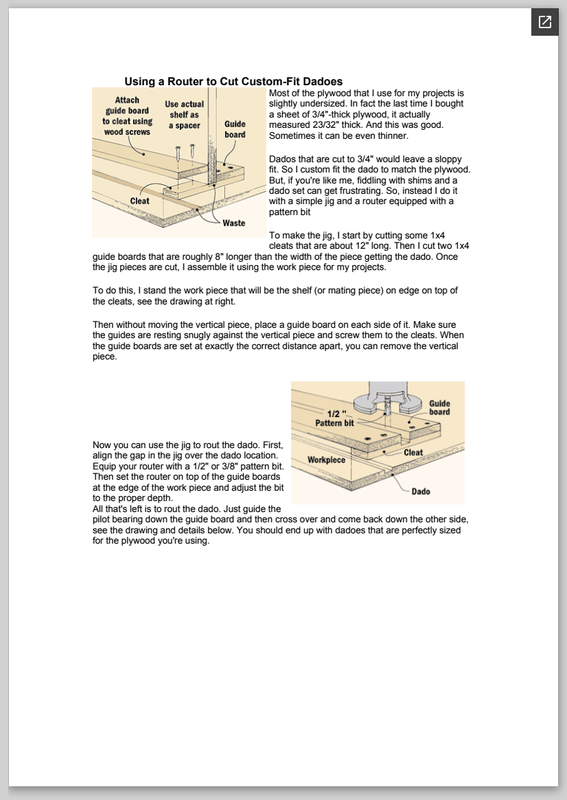 Using a Router to Cut Custom-Fit Dadoes

Attach guide board to cleat using wood screws

Use actual shelf as a spacer

Guide board

Cleat

Waste

Most of the plywood that I use for my projects is slightly undersized. In fact the last time I bought a sheet of 3/4"-thick plywood, it actually measured 23/32" thick. And this was good. Sometimes it can be even thinner.

Dados that are cut to 3/4" would leave a sloppy fit. So I custom fit the dado to match the plywood. But, if you're like me, fiddling with shims and a dado set can get frustrating. So, instead I do it with a simple jig and a router equipped with a pattern bit

To make the jig, I start by cutting some 1x4 cleats that are about 12" long. Then I cut two 1x4 guide boards that are roughly 8" longer than the width of the piece getting the dado. Once the jig pieces are cut, I assemble it using the work piece for my projects.

To do this, I stand the work piece that will be the shelf (or mating piece) on edge on top of the cleats, see the drawing at right.

Then without moving the vertical piece, place a guide board on each side of it. Make sure the guides are resting snugly against the vertical piece and screw them to the cleats. When the guide boards are set at exactly the correct distance apart, you can remove the vertical piece.

1/2 " Pattern bit

Guide board

Cleat

Workpiece

Dado

Now you can use the jig to rout the dado. First, align the gap in the jig over the dado location. Equip your router with a 1/2" or 3/8" pattern bit. Then set the router on top of the guide boards at the edge of the work piece and adjust the bit to the proper depth.
All that's left is to rout the dado. Just guide the pilot bearing down the guide board and then cross over and come back down the other side, see the drawing and details below. You should end up with dadoes that are perfectly sized for the plywood you're using.