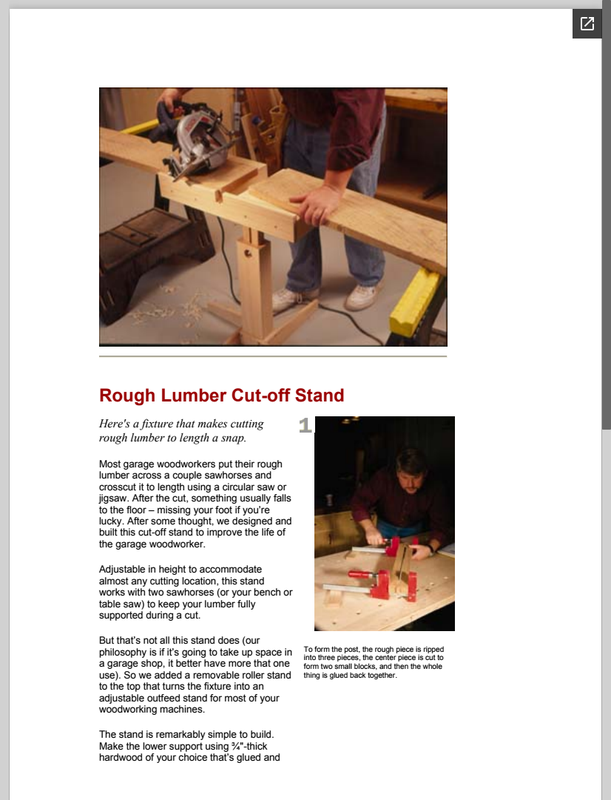 Rough Lumber Cut-off Stand

Here's a fixture that makes cutting rough lumber to length a snap.

Most garage woodworkers put their rough lumber across a couple sawhorses and crosscut it to length using a circular saw or jigsaw. After the cut, something usually falls to the floor – missing your foot if you're lucky. After some thought, we designed and built this cut-off stand to improve the life of the garage woodworker.

Adjustable in height to accommodate almost any cutting location, this stand works with two sawhorses (or your bench or table saw) to keep your lumber fully supported during a cut.

But that's not all this stand does (our philosophy is if it's going to take up space in a garage shop, it better have more that one use). So we added a removable roller stand to the top that turns the fixture into an adjustable outfeed stand for most of your woodworking machines.

The stand is remarkably simple to build. Make the lower support using ¾"-thick hardwood of your choice that's glued and

1

To form the post, the rough piece is ripped into three pieces, the center piece is cut to form two small blocks, and then the whole thing is glued back together.