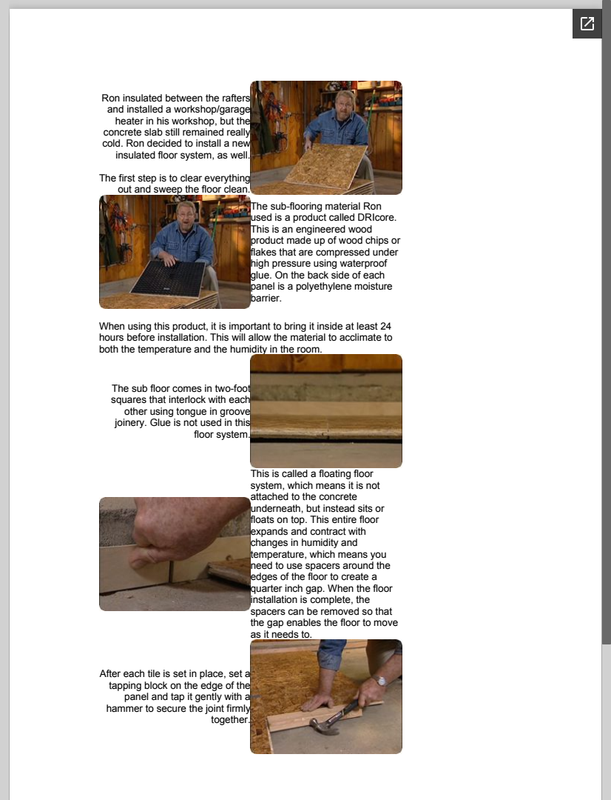 Ron insulated between the rafters and installed a workshop/garage heater in his workshop, but the concrete slab still remained really cold. Ron decided to install a new insulated floor system, as well.

The first step is to clear everything out and sweep the floor clean.

The sub-flooring material Ron used is a product called DRIcore. This is an engineered wood product made up of wood chips or flakes that are compressed under high pressure using waterproof glue. On the back side of each panel is a polyethylene moisture barrier.

When using this product, it is important to bring it inside at least 24 hours before installation. This will allow the material to acclimate to both the temperature and the humidity in the room.

The sub floor comes in two-foot squares that interlock with each other using tongue in groove joinery. Glue is not used in this floor system.

This is called a floating floor system, which means it is not attached to the concrete underneath, but instead sits or floats on top. This entire floor expands and contract with changes in humidity and temperature, which means you need to use spacers around the edges of the floor to create a quarter inch gap. When the floor installation is complete, the spacers can be removed so that the gap enables the floor to move as it needs to.

After each tile is set in place, set a tapping block on the edge of the panel and tap it gently with a hammer to secure the joint firmly together.