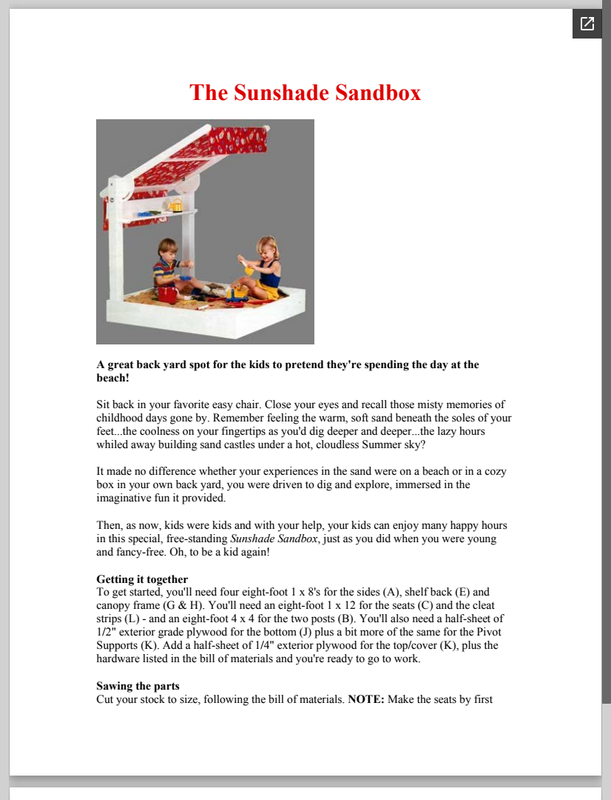 The Sunshade Sandbox

A great back yard spot for the kids to pretend they're spending the day at the beach!

Sit back in your favorite easy chair. Close your eyes and recall those misty memories of childhood days gone by. Remember feeling the warm, soft sand beneath the soles of your feet...the coolness on your fingertips as you'd dig deeper and deeper...the lazy hours whiled away building sand castles under a hot, cloudless Summer sky?

It made no difference whether your experiences in the sand were on a beach or in a cozy box in your own back yard, you were driven to dig and explore, immersed in the imaginative fun it provided.

Then, as now, kids were kids and with your help, your kids can enjoy many happy hours in this special, free-standing Sunshade Sandbox, just as you did when you were young and fancy-free. Oh, to be a kid again!

Getting it together
To get started, you'll need four eight-foot 1 x 8's for the sides (A), shelf back (E) and canopy frame (G & H). You'll need an eight-foot 1 x 12 for the seats (C) and the cleat strips (L) - and an eight-foot 4 x 4 for the two posts (B). You'll also need a half-sheet of 1/2" exterior grade plywood for the bottom (J) plus a bit more of the same for the Pivot Supports (K). Add a half-sheet of 1/4" exterior plywood for the top/cover (K), plus the hardware listed in the bill of materials and you're ready to go to work.

Sawing the parts
Cut your stock to size, following the bill of materials. NOTE: Make the seats by first