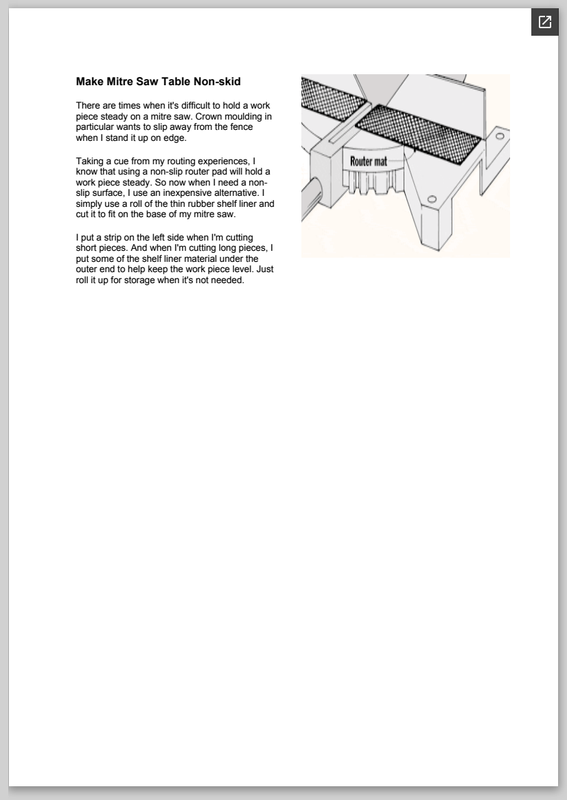 Make Mitre Saw Table Non-skid

There are times when it's difficult to hold a work piece steady on a mitre saw. Crown moulding in particular wants to slip away from the fence when I stand it up on edge.

Taking a cue from my routing experiences, I know that using a non-slip router pad will hold a work piece steady. So now when I need a non-slip surface, I use an inexpensive alternative. I simply use a roll of the thin rubber shelf liner and cut it to fit on the base of my mitre saw.

I put a strip on the left side when I'm cutting short pieces. And when I'm cutting long pieces, I put some of the shelf liner material under the outer end to help keep the work piece level. Just roll it up for storage when it's not needed.

Router mat