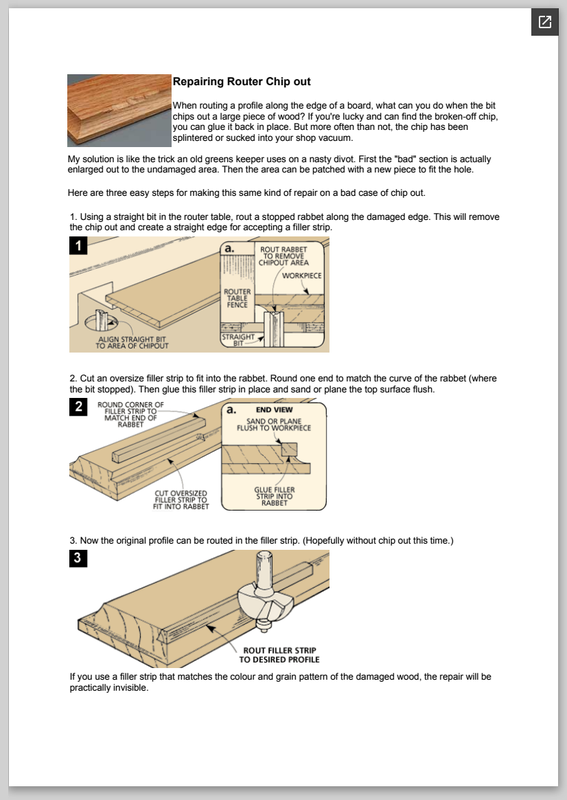 Repairing Router Chip out

When routing a profile along the edge of a board, what can you do when the bit chips out a large piece of wood? If you're lucky and can find the broken-off chip, you can glue it back in place. But more often than not, the chip has been splintered or sucked into your shop vacuum.

My solution is like the trick an old greens keeper uses on a nasty divot. First the "bad" section is actually enlarged out to the undamaged area. Then the area can be patched with a new piece to fit the hole.

Here are three easy steps for making this same kind of repair on a bad case of chip out.

1. Using a straight bit in the router table, rout a stopped rabbet along the damaged edge. This will remove the chip out and create a straight edge for accepting a filler strip.

1

ALIGN STRAIGHT BIT TO AREA OF CHIPOUT

a.

ROUT RABBET TO REMOVE CHIPOUT AREA

WORKPIECE

ROUTER TABLE FENCE

STRAIGHT BIT

2. Cut an oversize filler strip to fit into the rabbet. Round one end to match the curve of the rabbet (where the bit stopped). Then glue this filler strip in place and sand or plane the top surface flush.

2

ROUND CORNER OF FILLER STRIP TO MATCH END OF RABBET

CUT OVERSIZED FILLER STRIP TO FIT INTO RABBET

a.

END VIEW

SAND OR PLANE FLUSH TO WORKPIECE

GLUE FILLER STRIP INTO RABBET

3. Now the original profile can be routed in the filler strip. (Hopefully without chip out this time.)

3

ROUT FILLER STRIP TO DESIRED PROFILE

If you use a filler strip that matches the colour and grain pattern of the damaged wood, the repair will be practically invisible.